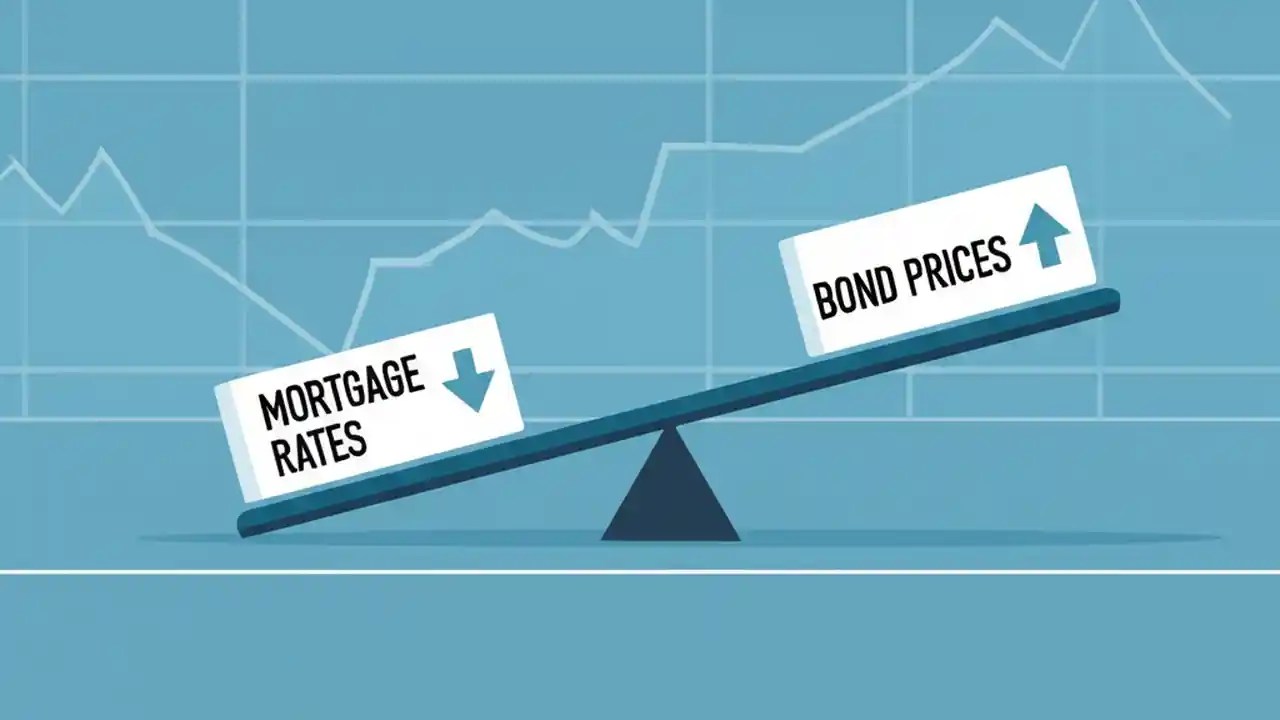 MORTGAGE RATES

BOND PRICES