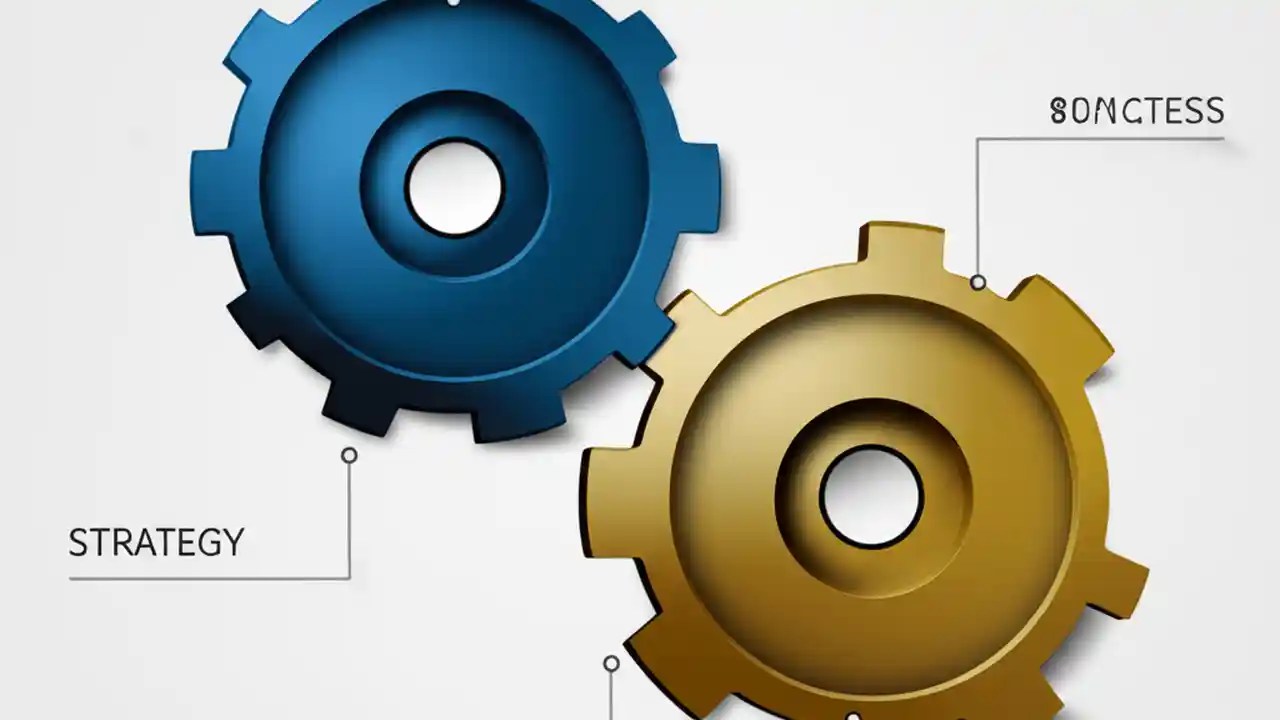 8ONCTESS

STRATEGY