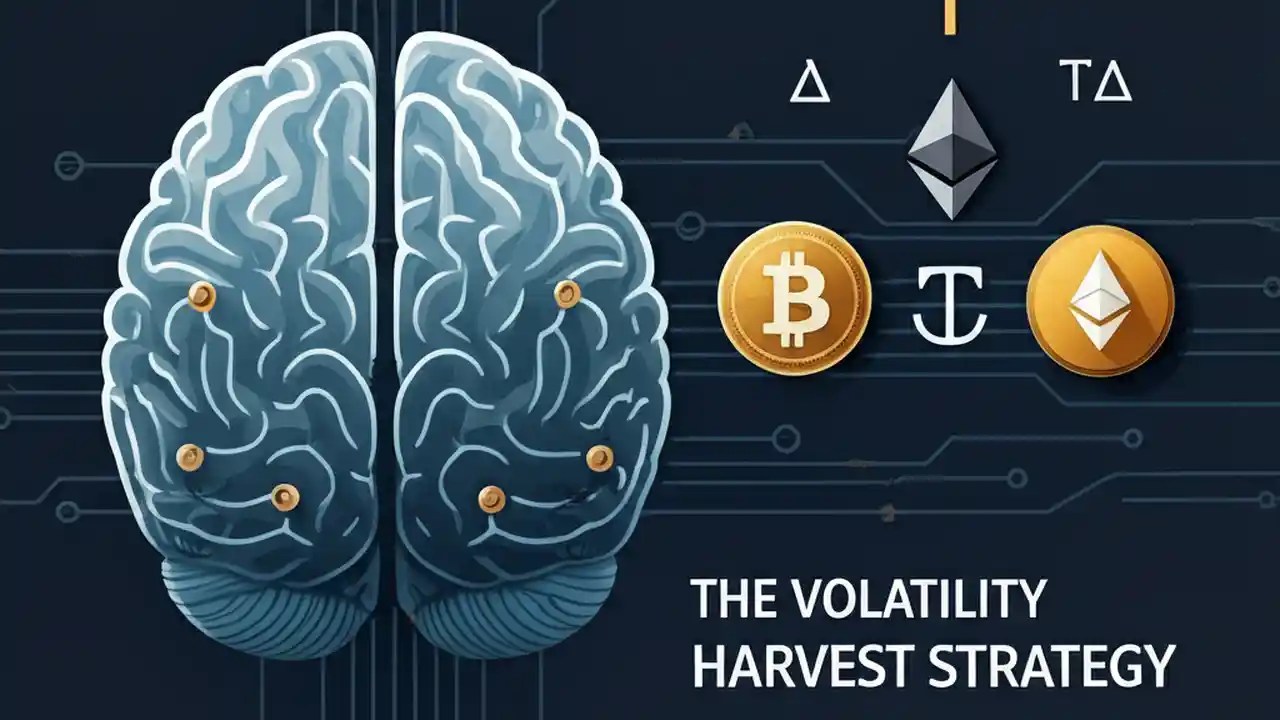 Δ

TΔ

THE VOLATILITY HARVEST STRATEGY