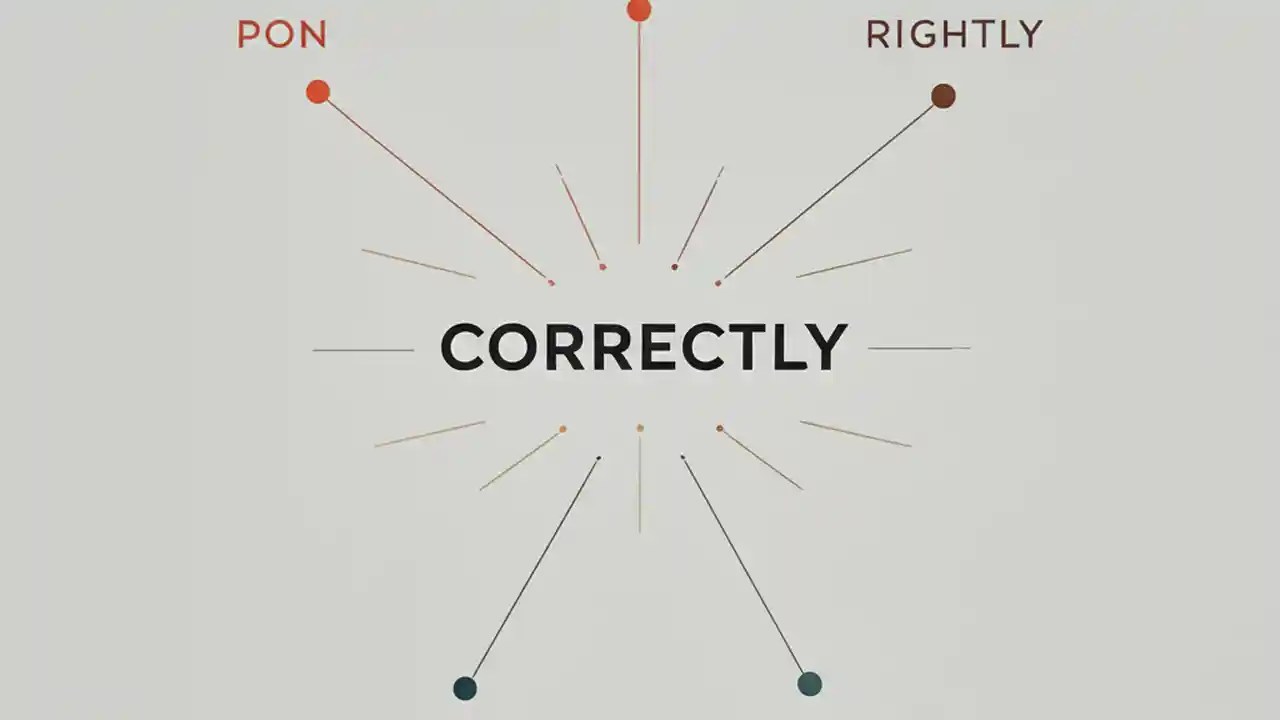 PON

RIGHTLY

CORRECTLY