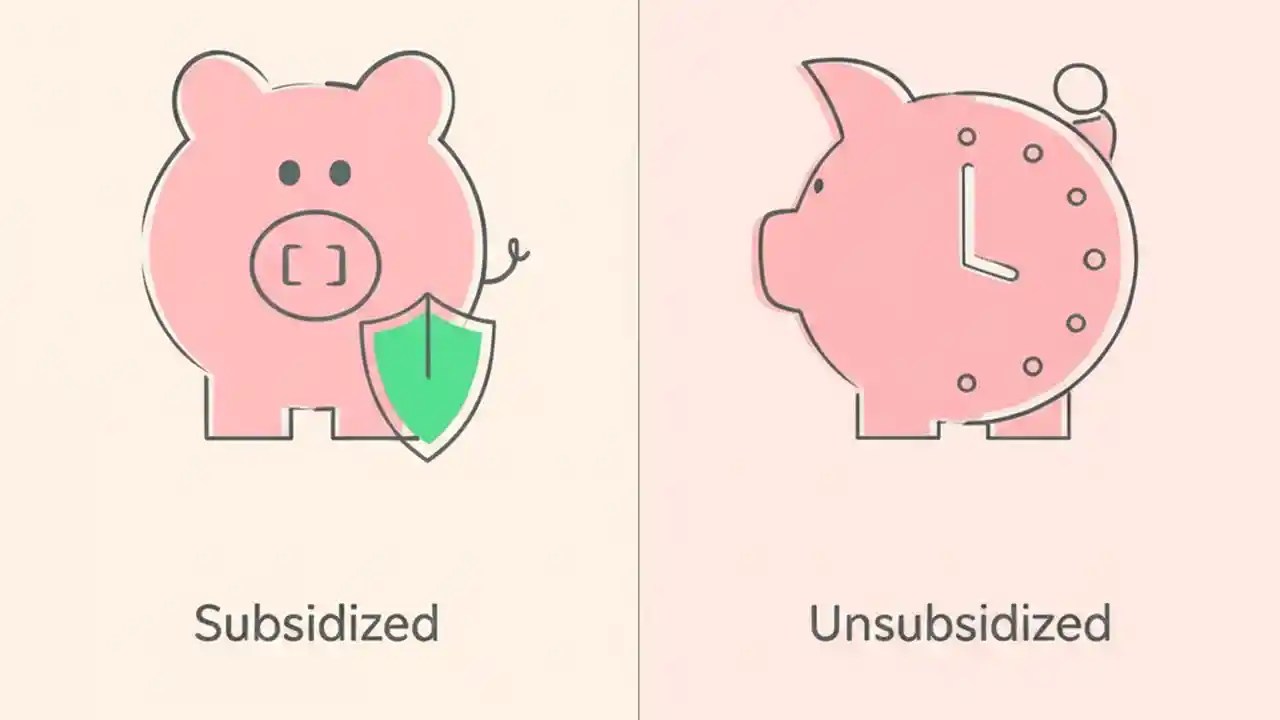 Subsidized

Unsubsidized