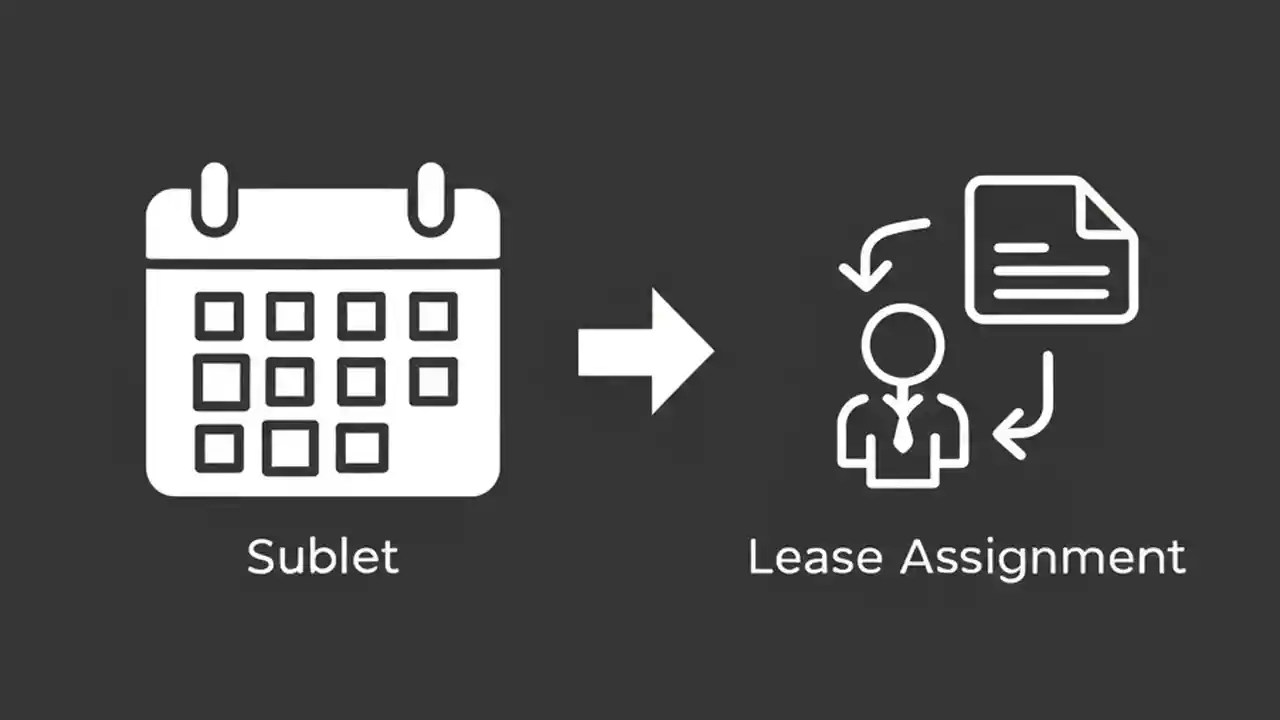 Sublet

Lease Assignment