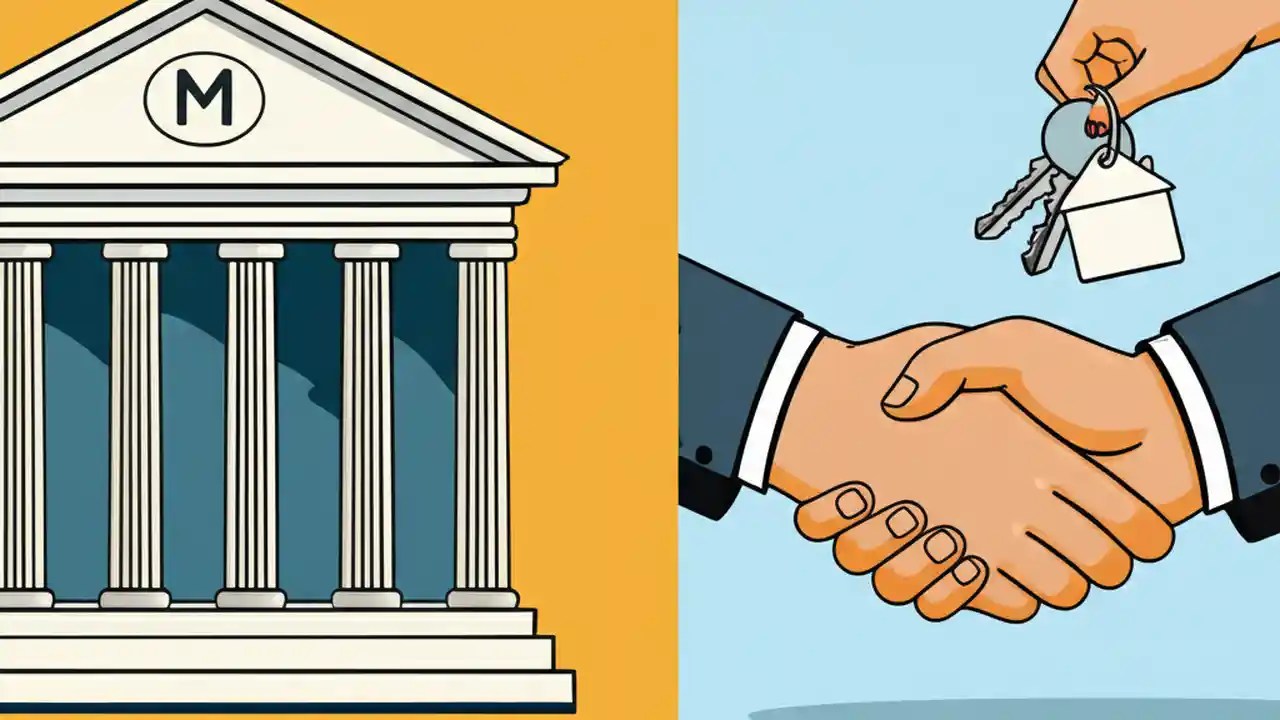 M