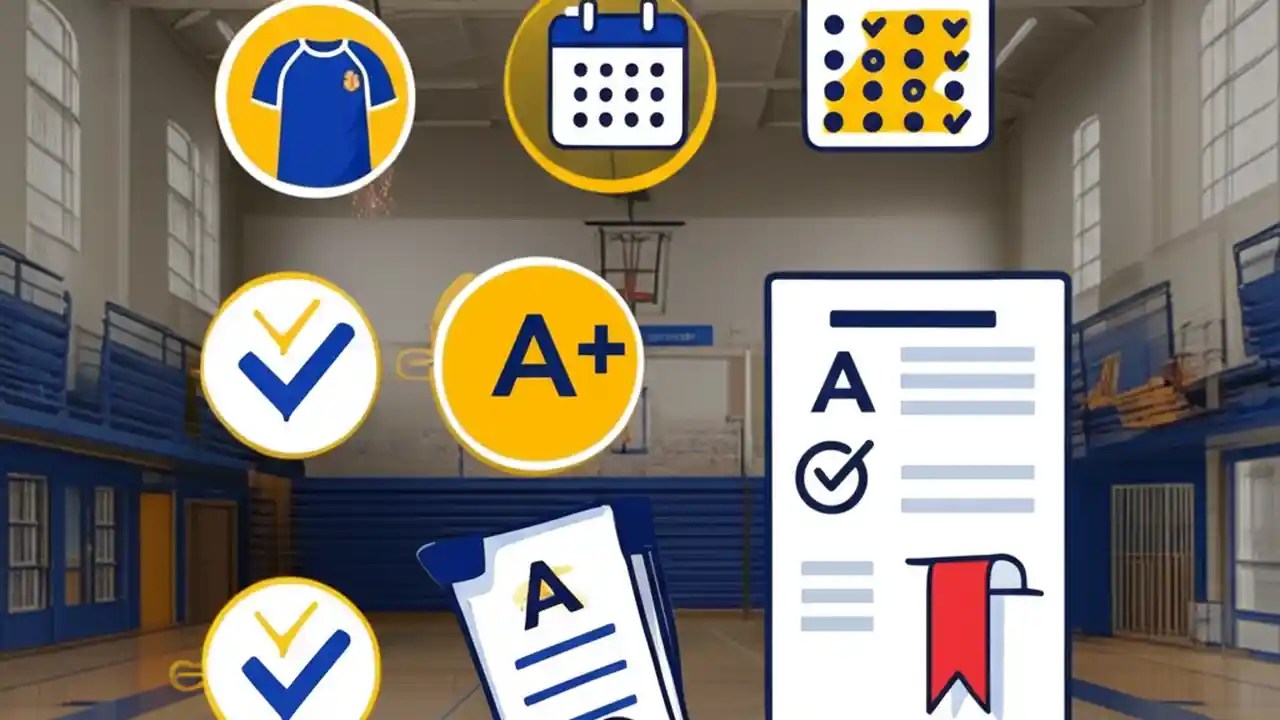 A+

A

A