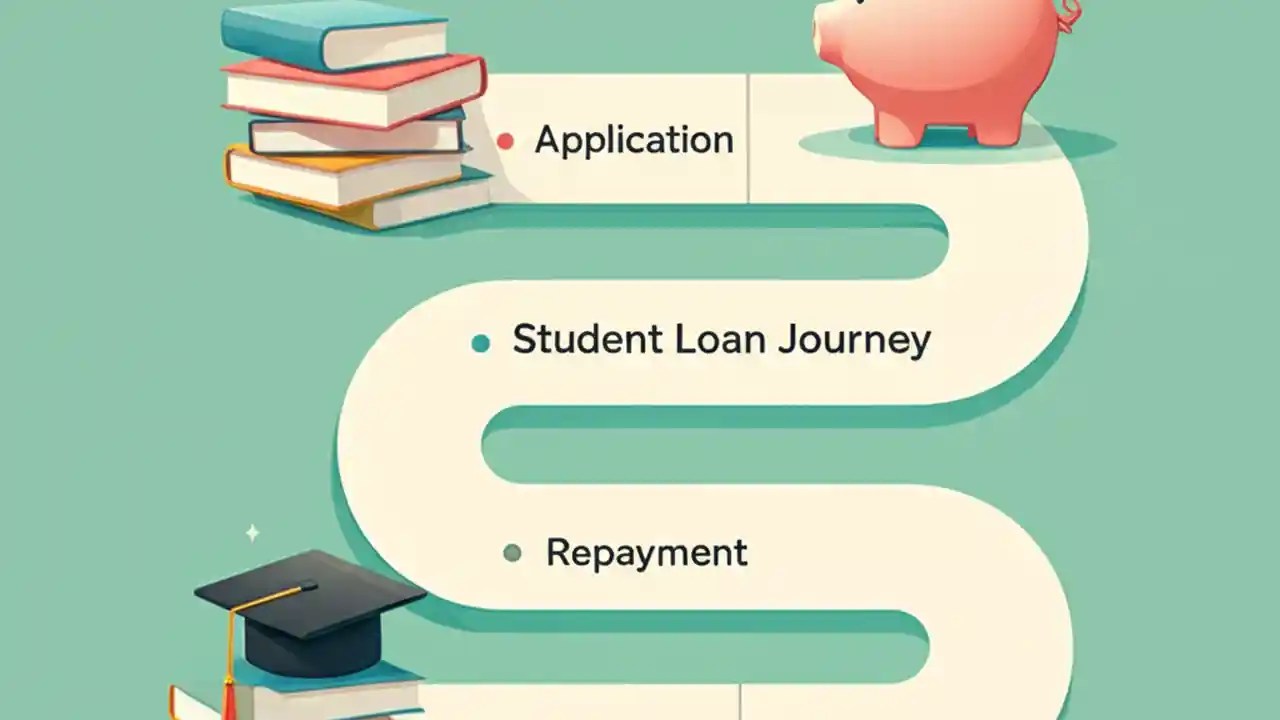 Application

Student Loan Journey

Repayment