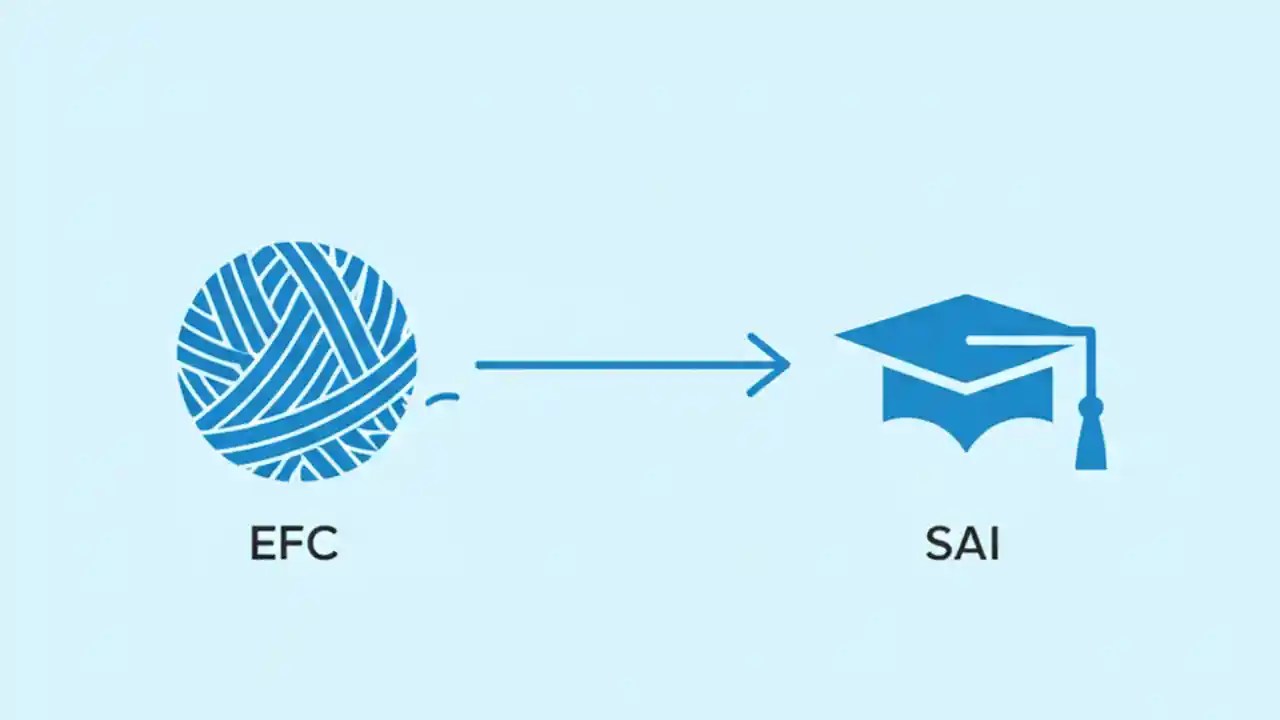 EFC

SAI