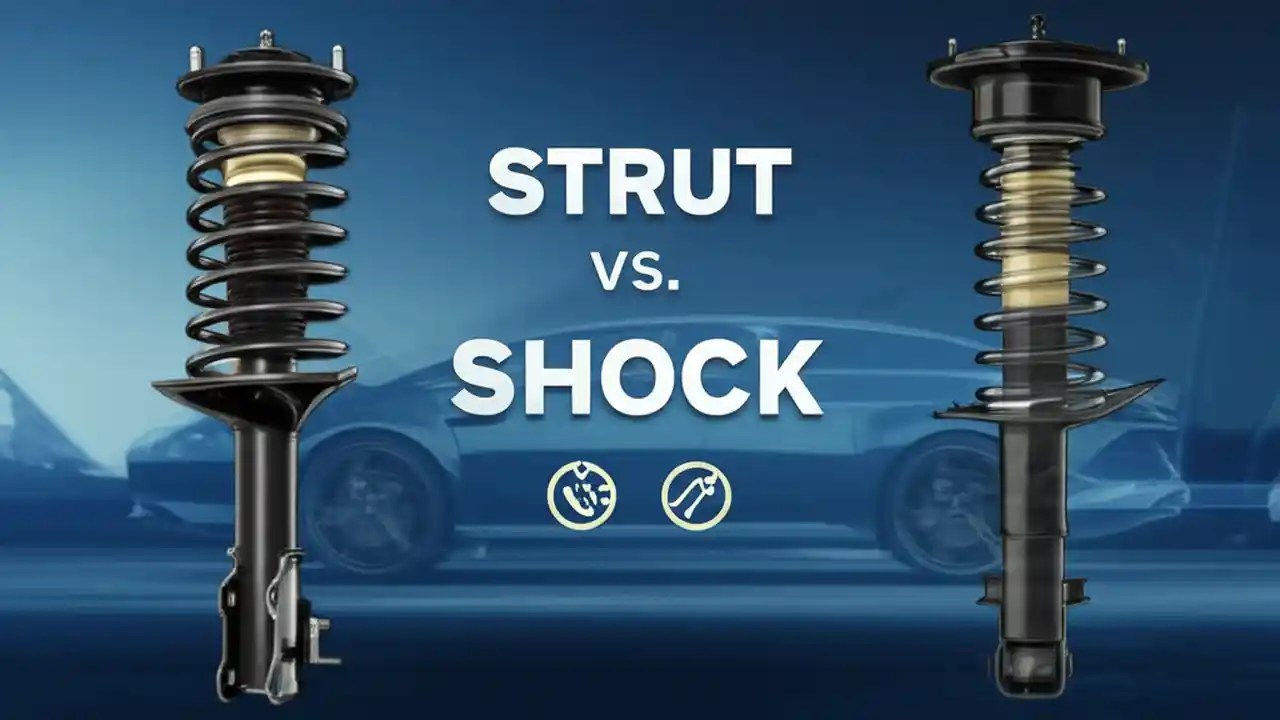 STRUT
VS.
SHOCK