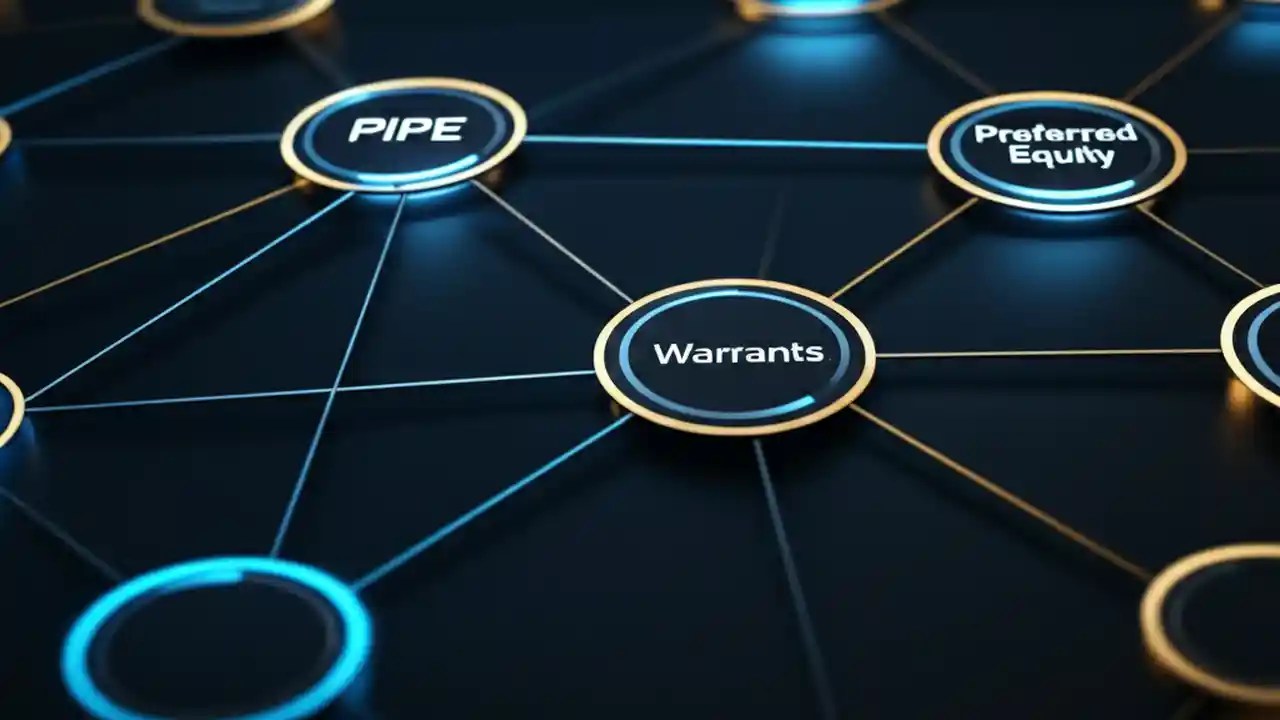 PIPE

Preferred Equity

Warrants