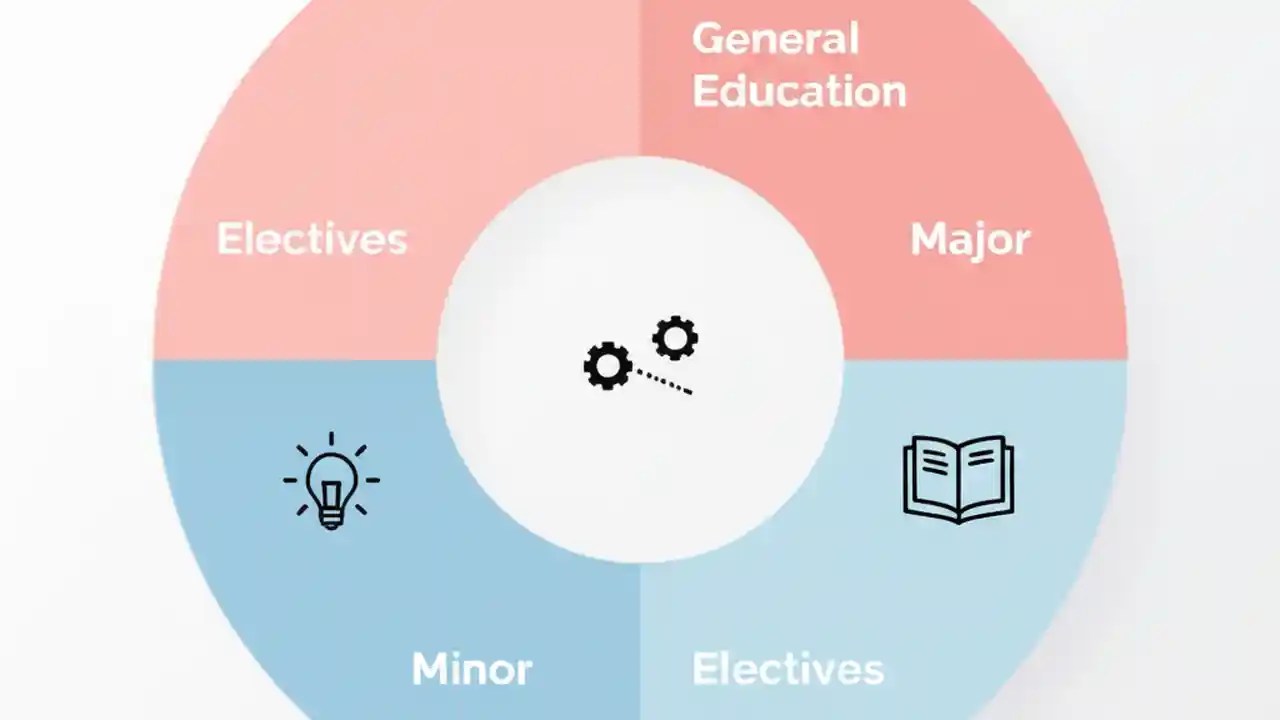 General Education

Electives

Major

Minor

Electives