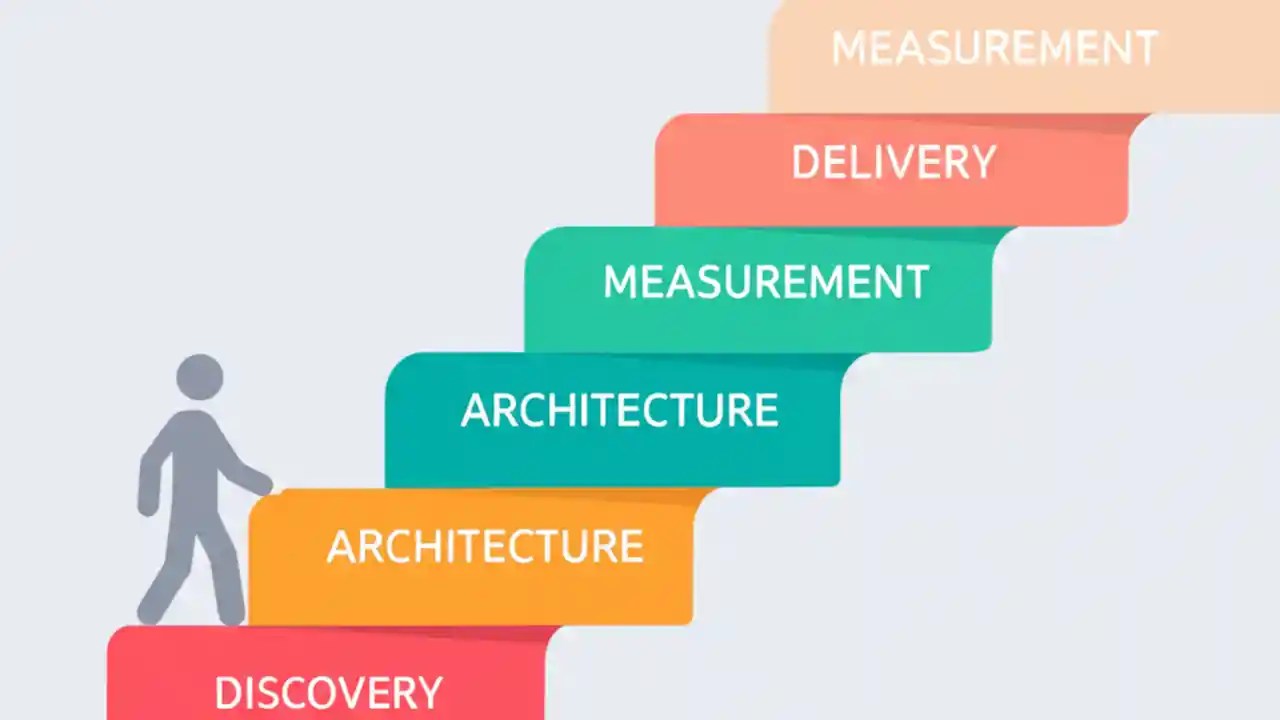 MEASUREMENT
DELIVERY
MEASUREMENT
ARCHITECTURE
ARCHITECTURE
DISCOVERY