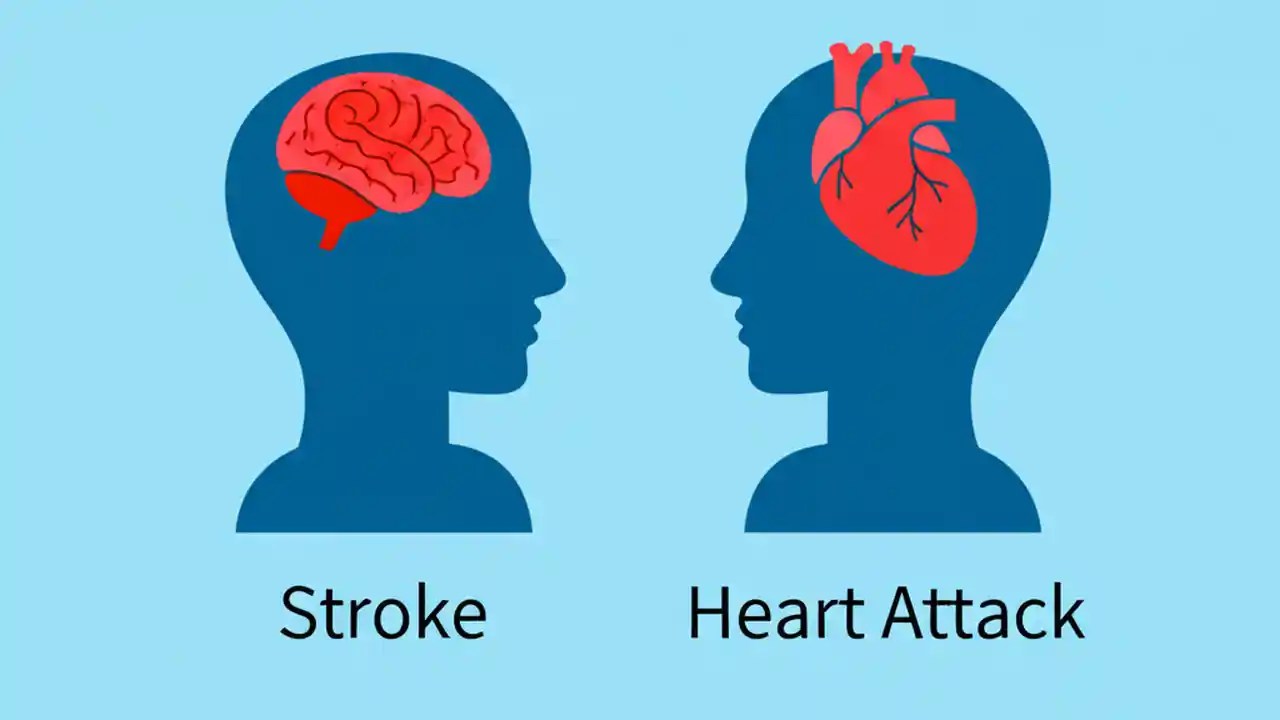 Stroke

Heart Attack