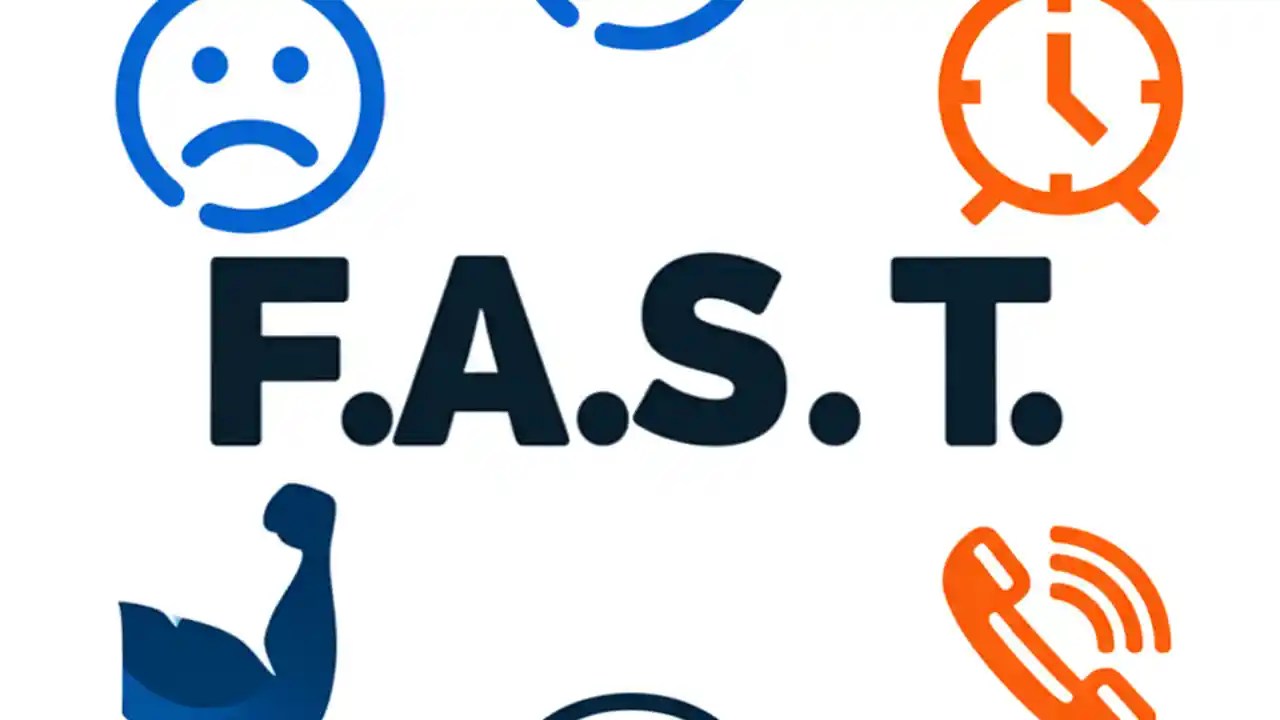 F.A.S.T.