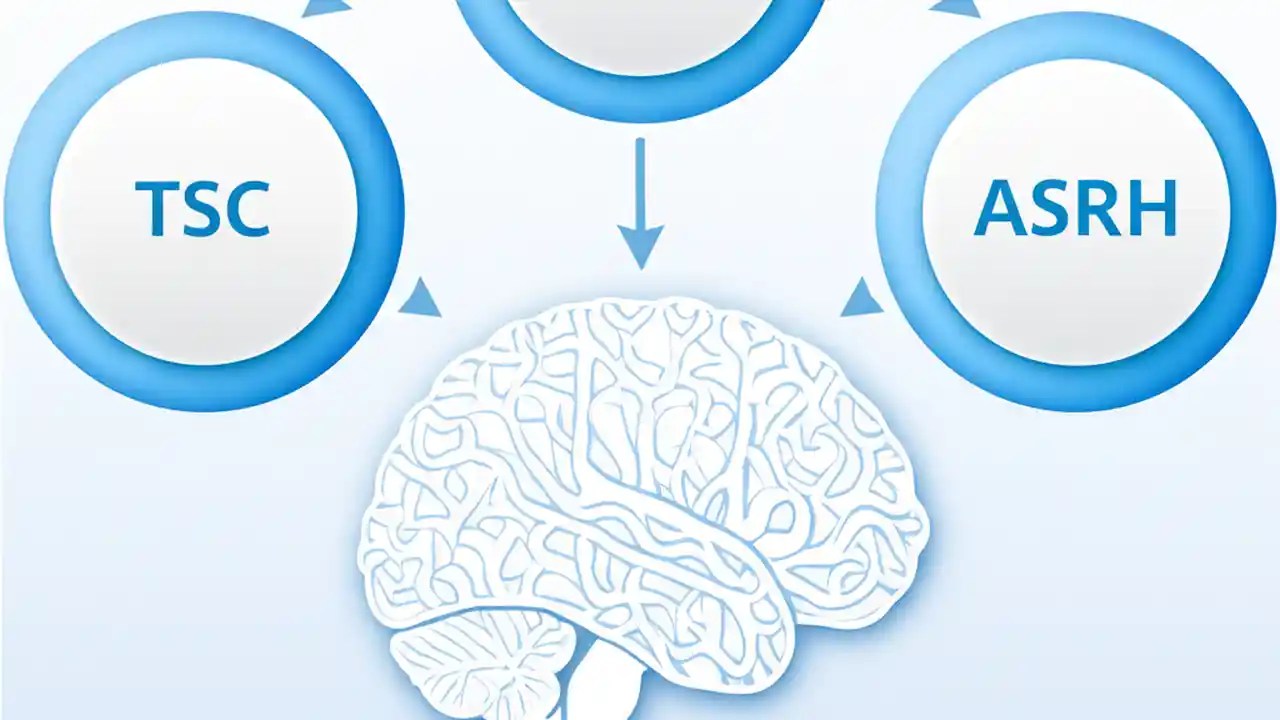 TSC

ASRH