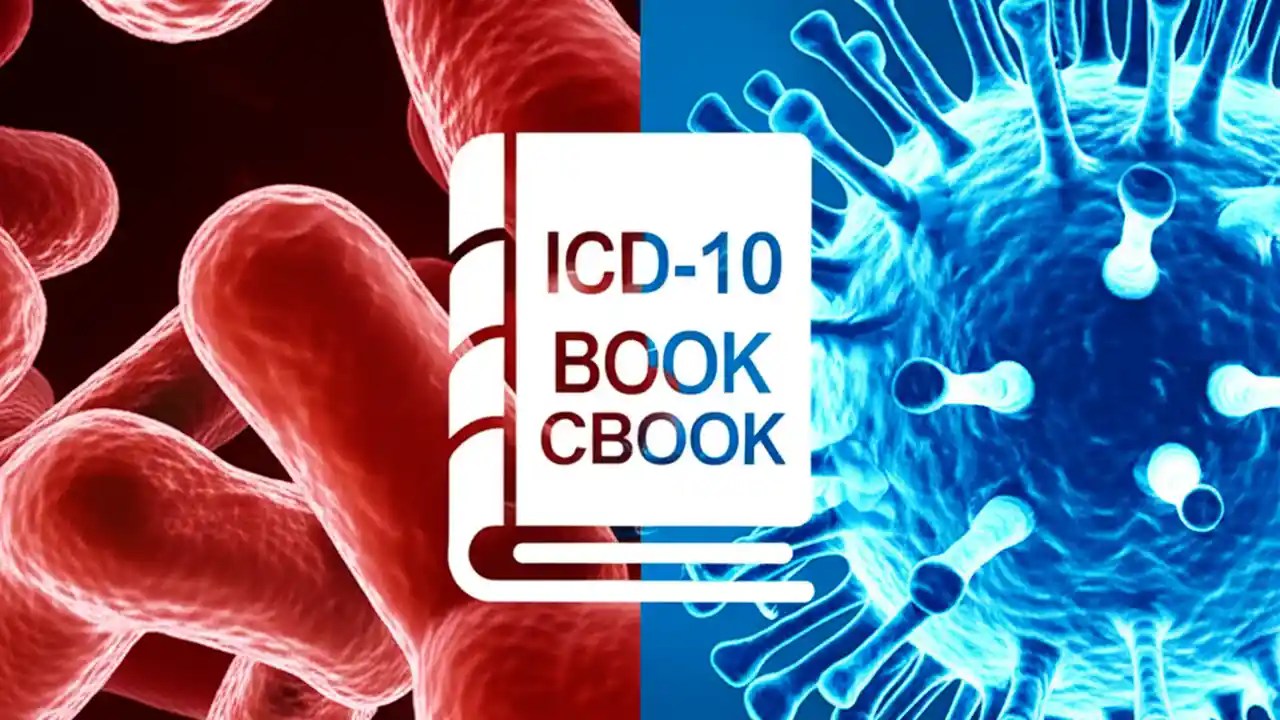 ICD-10
BOOK
CBOOK