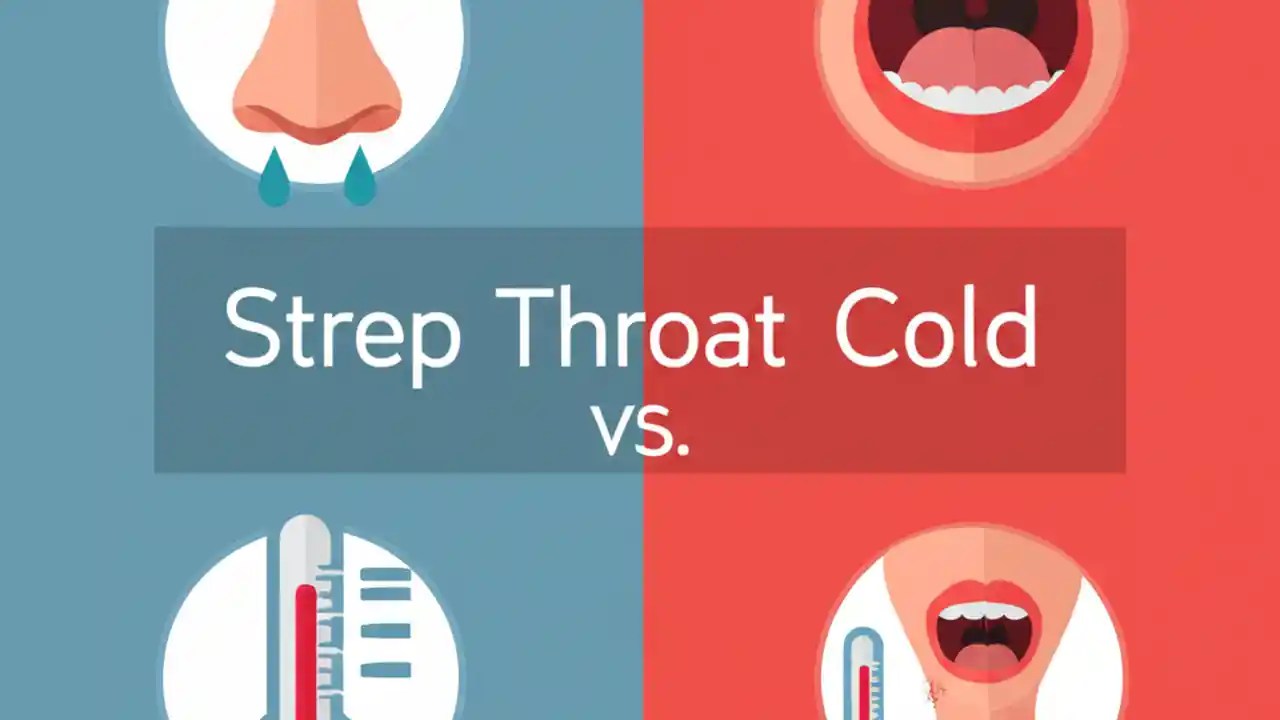 Strep Throat Cold
vs.