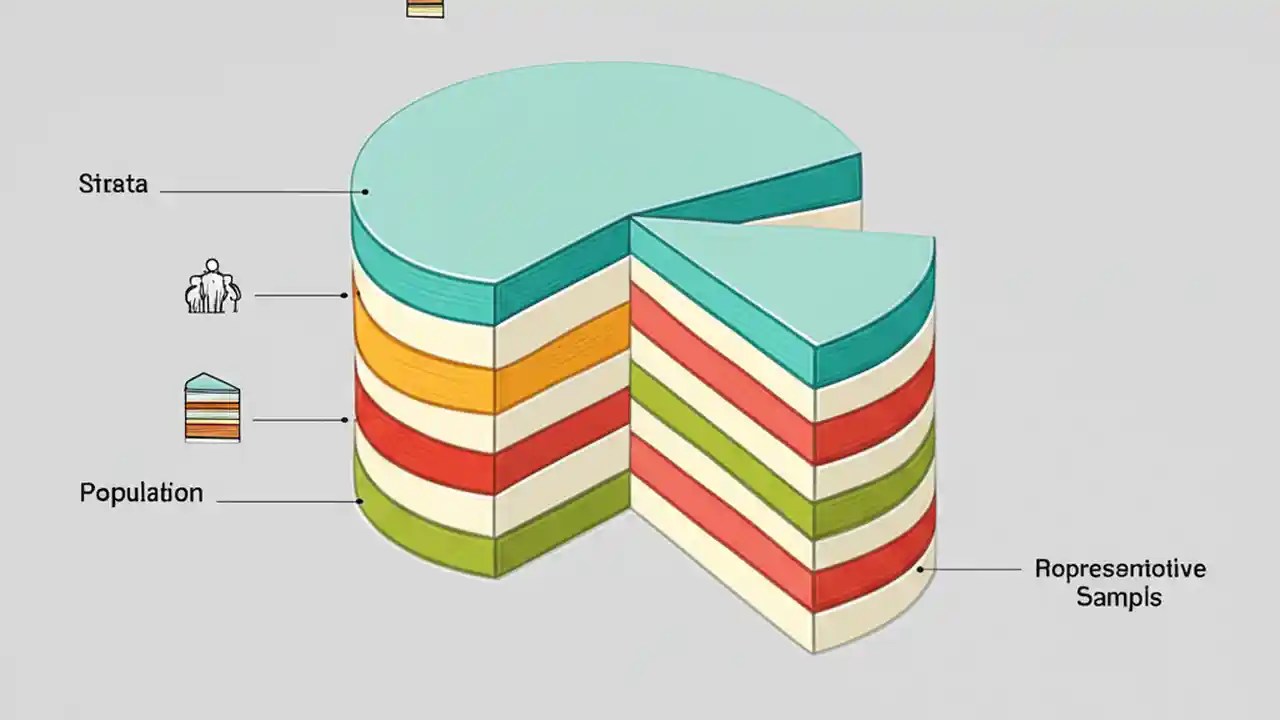 Strata

Population

Ropresentotive Sampls