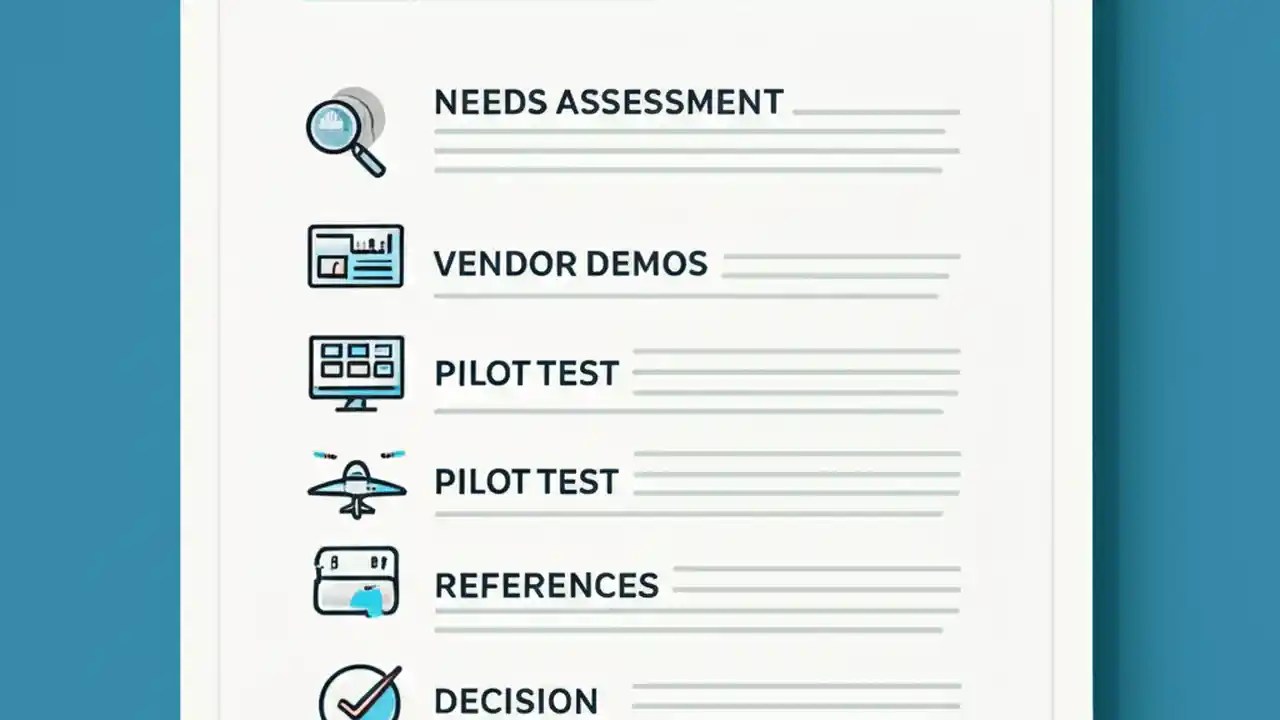 NEEDS ASSESSMENT

VENDOR DEMOS

PILOT TEST

PILOT TEST

REFERENCES

DECISION