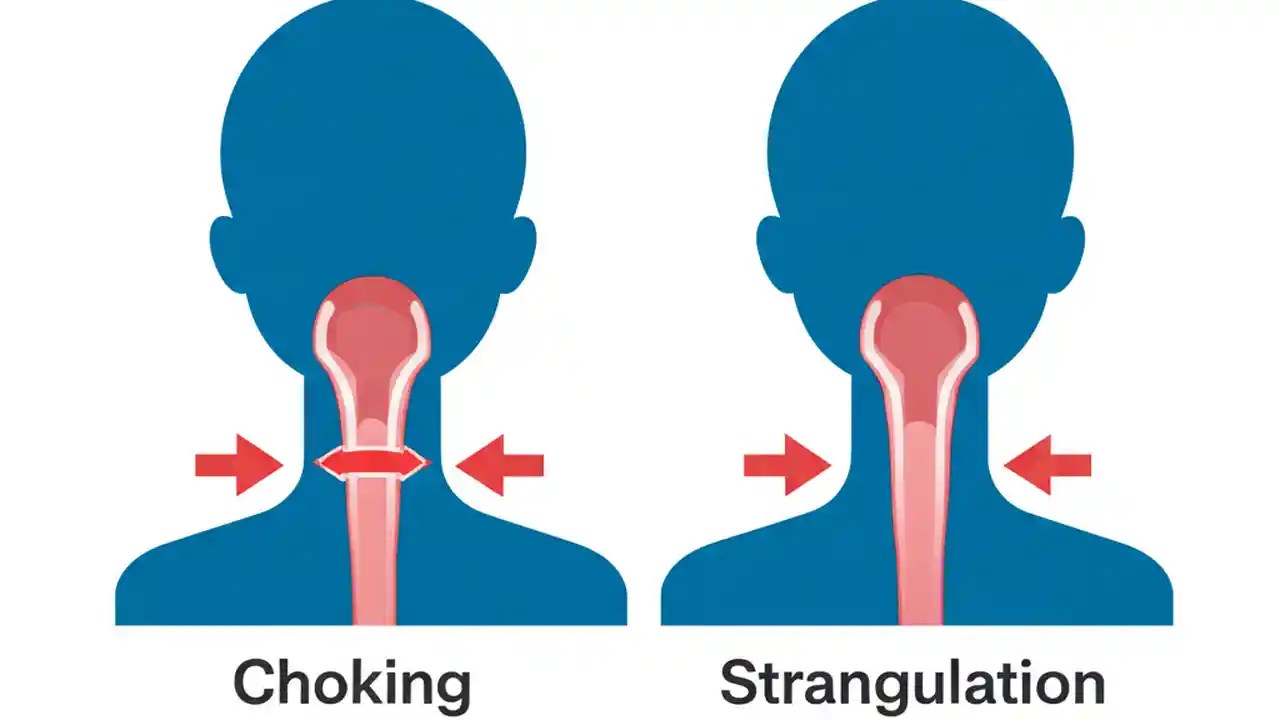 Choking

Strangulation