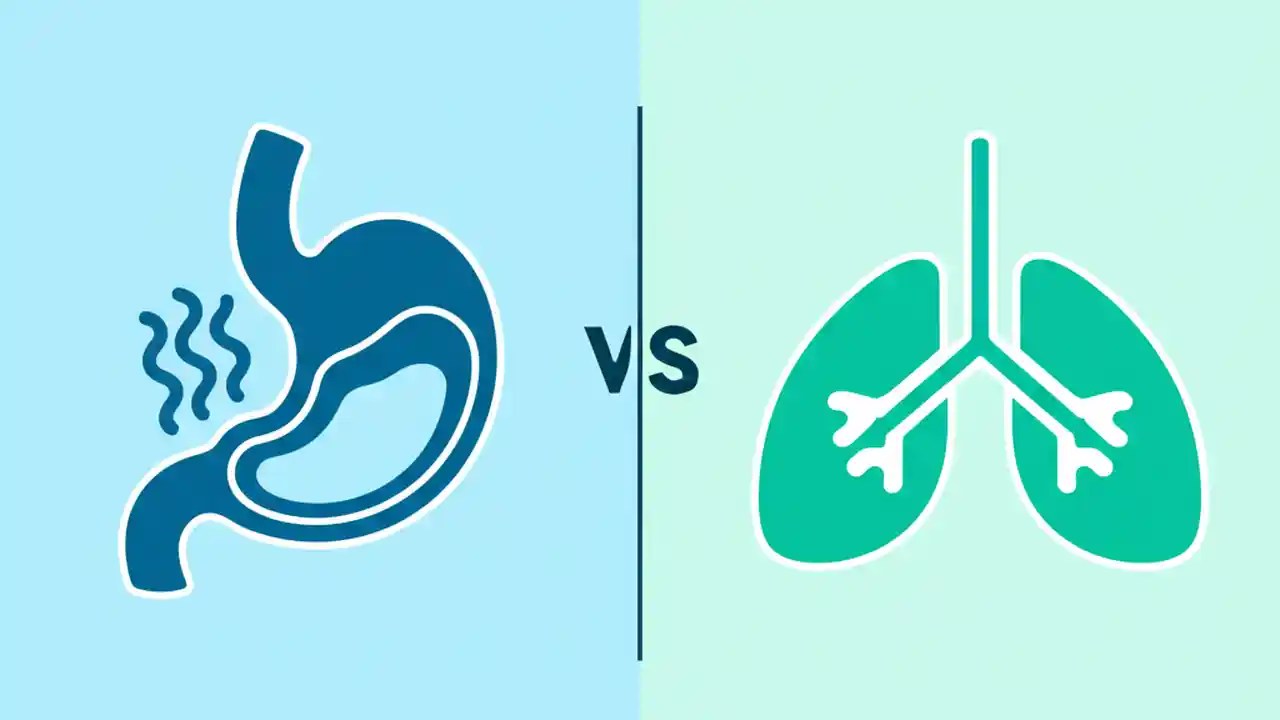 VS