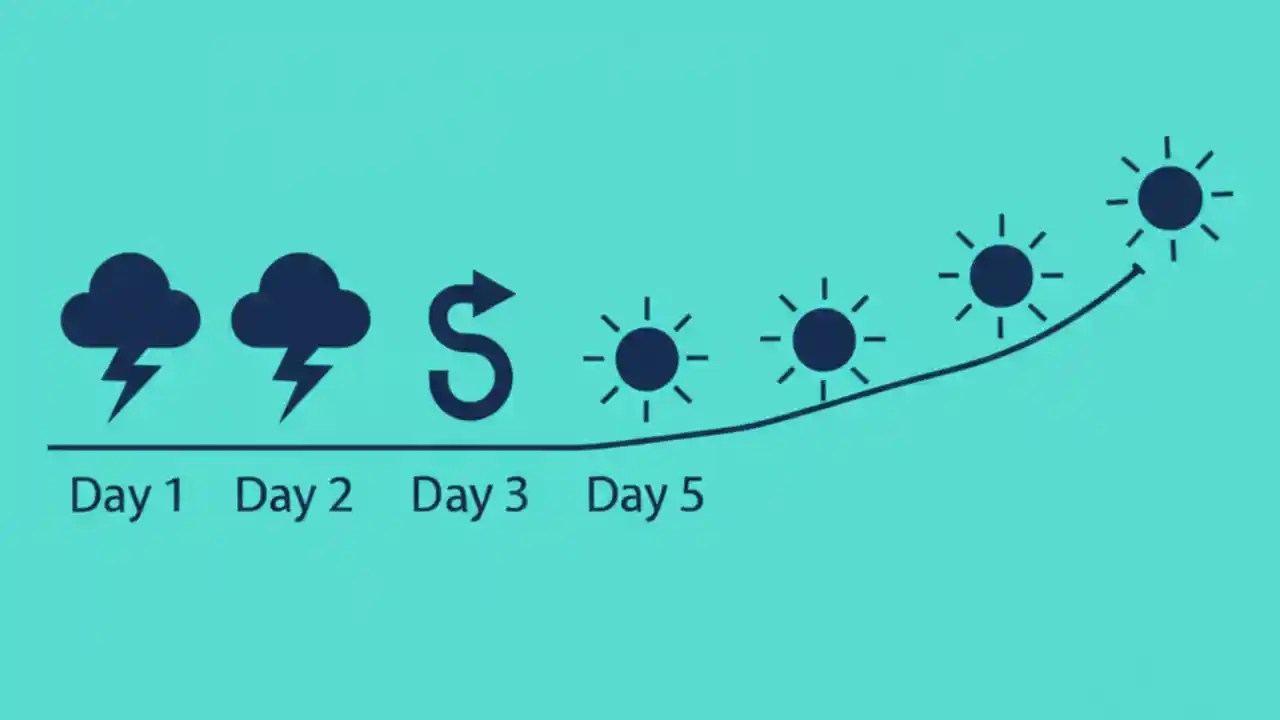 Day 1 Day 2 Day 3 Day 5