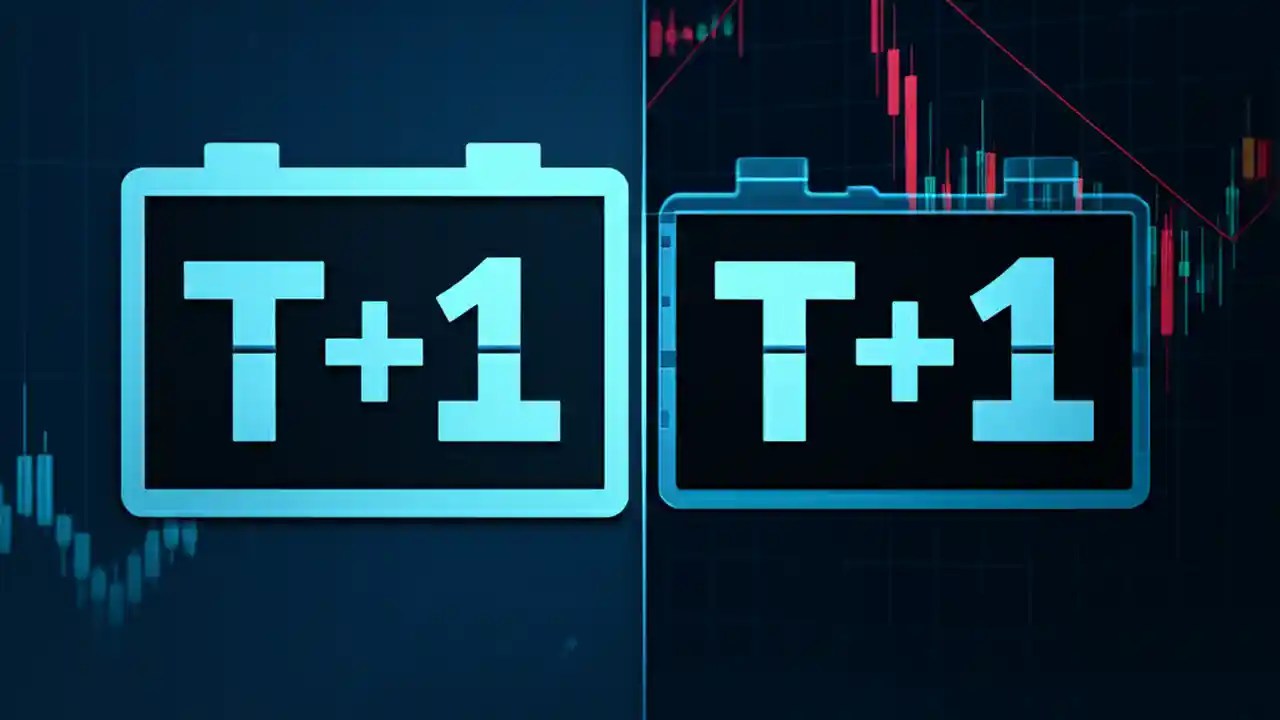 T+1

T+1