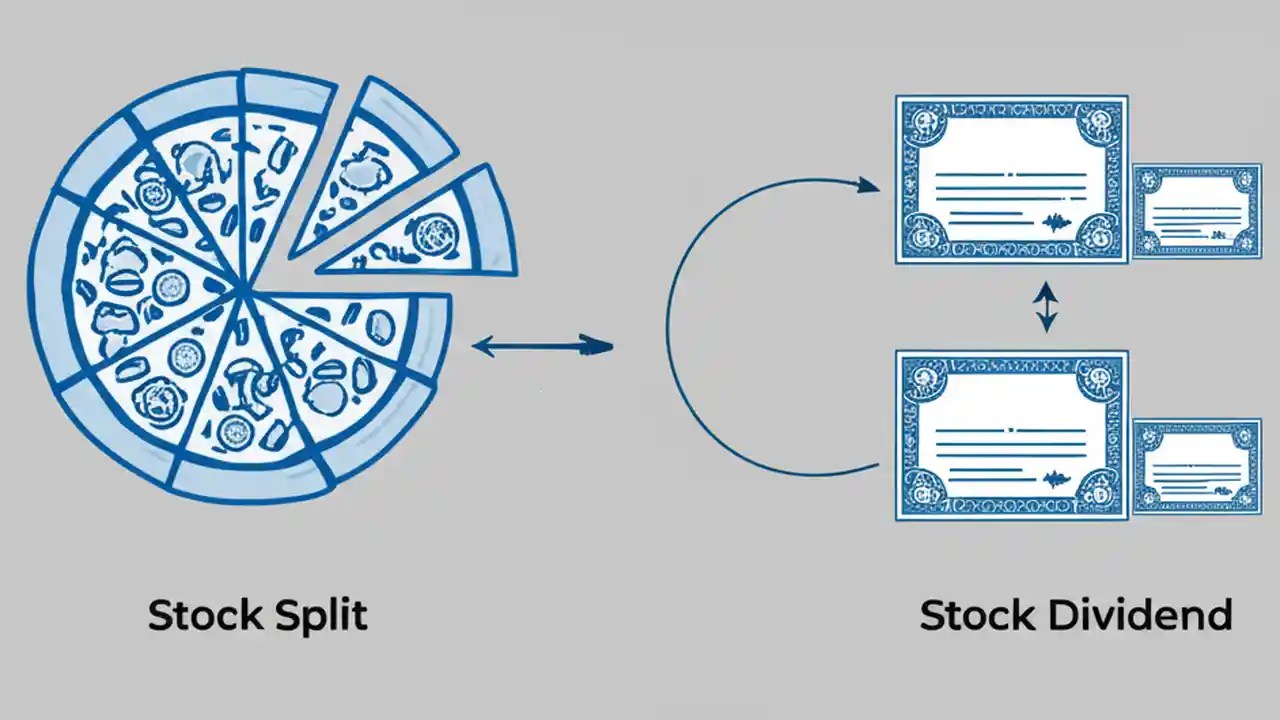 Stock Split

Stock Dividend