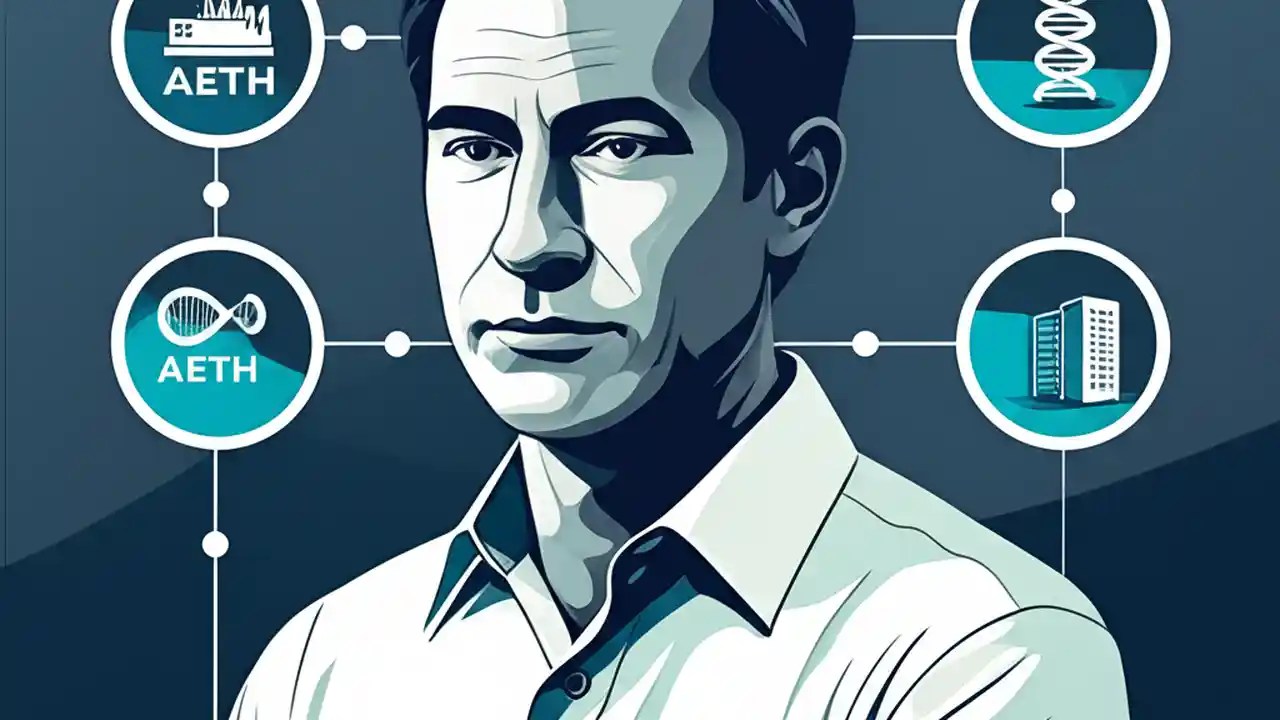 AETH

AETH