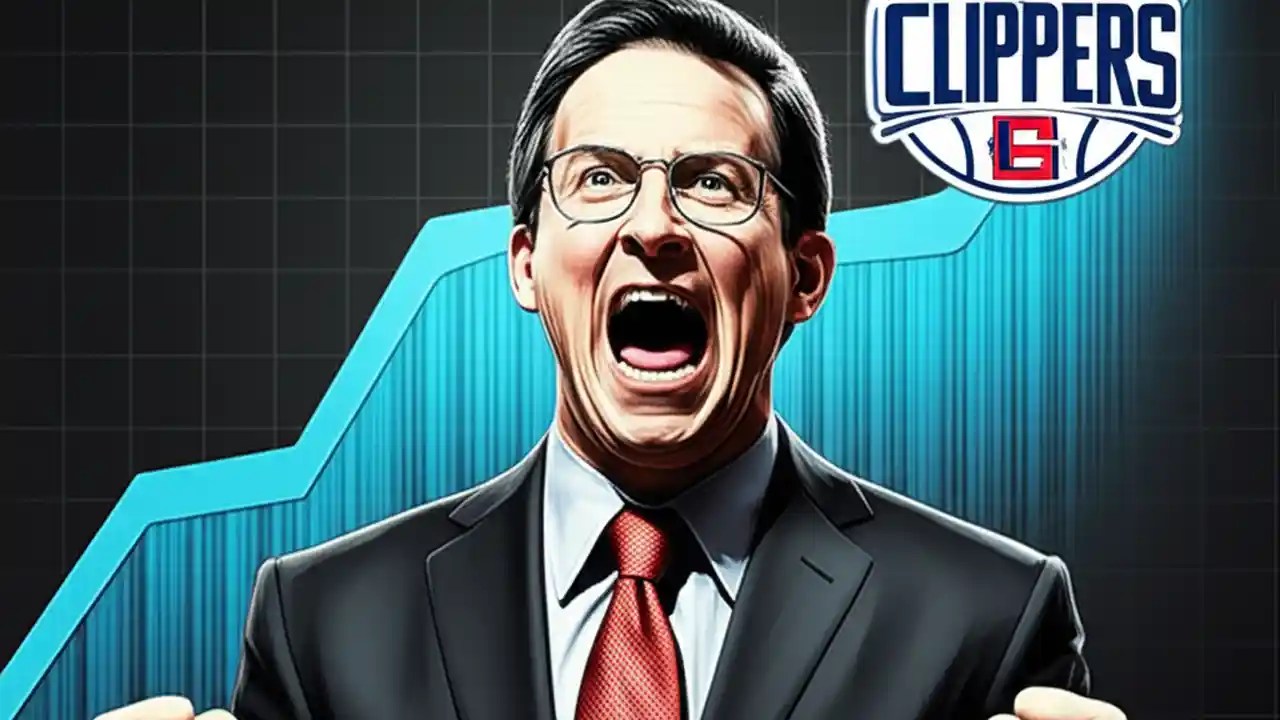 CLIPPERS