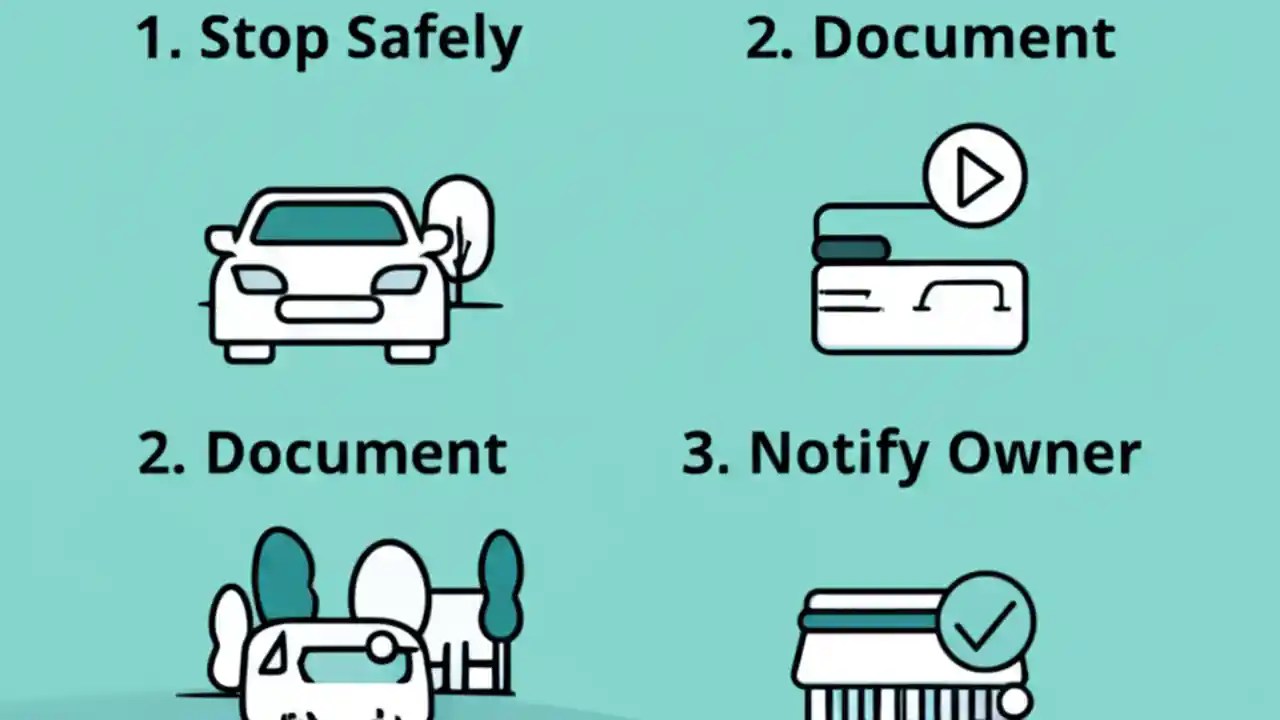 1. Stop Safely

2. Document

2. Document

3. Notify Owner