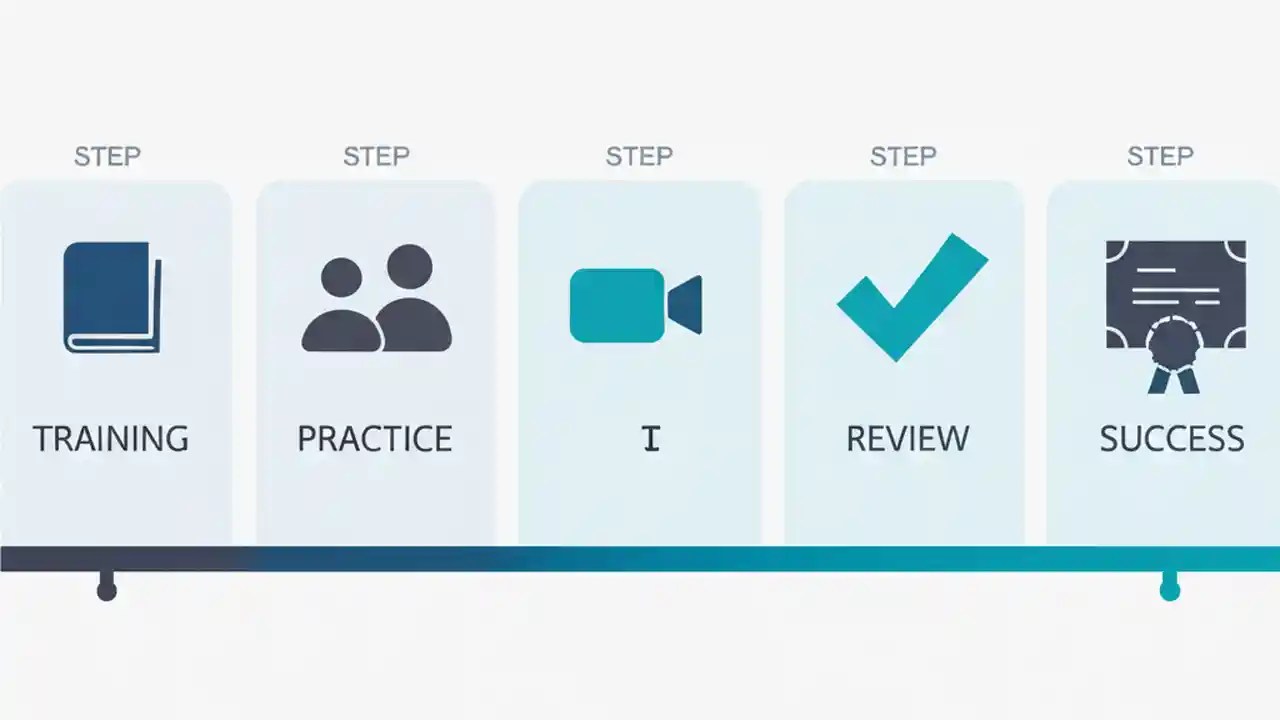 STEP

TRAINING

STEP

PRACTICE

STEP

I

STEP

REVIEW

STEP

SUCCESS