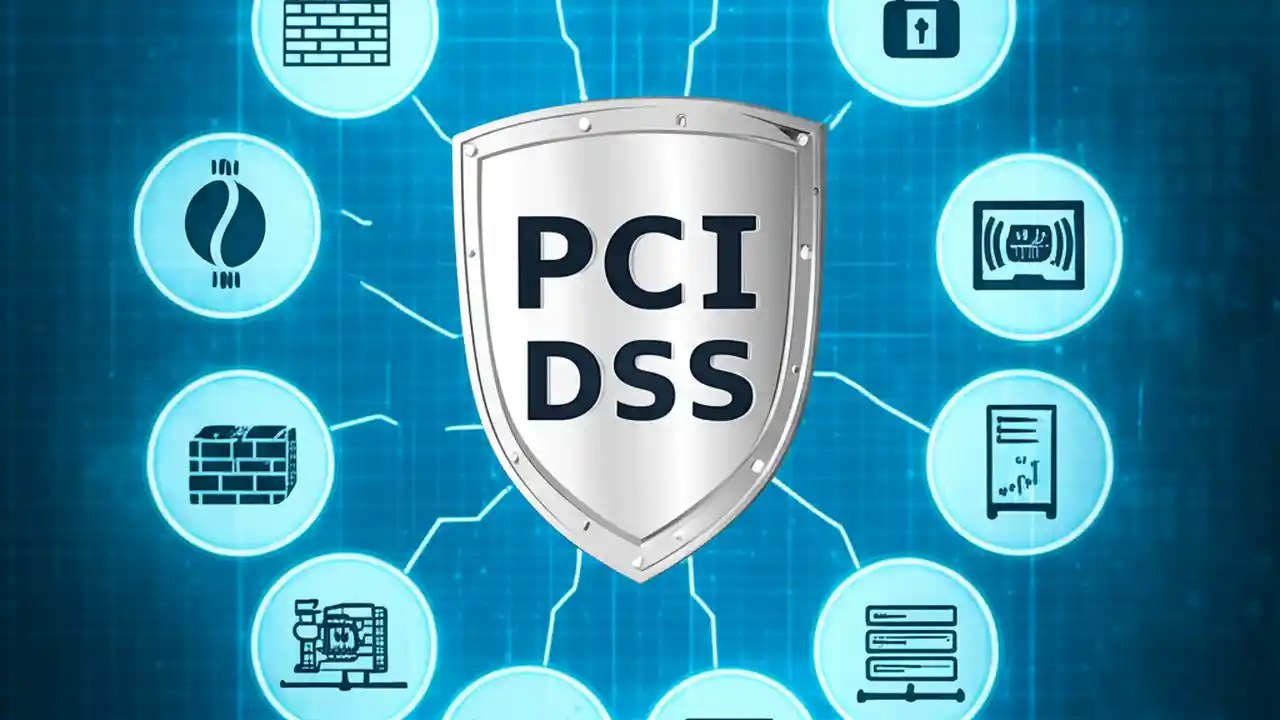 PCI
DSS