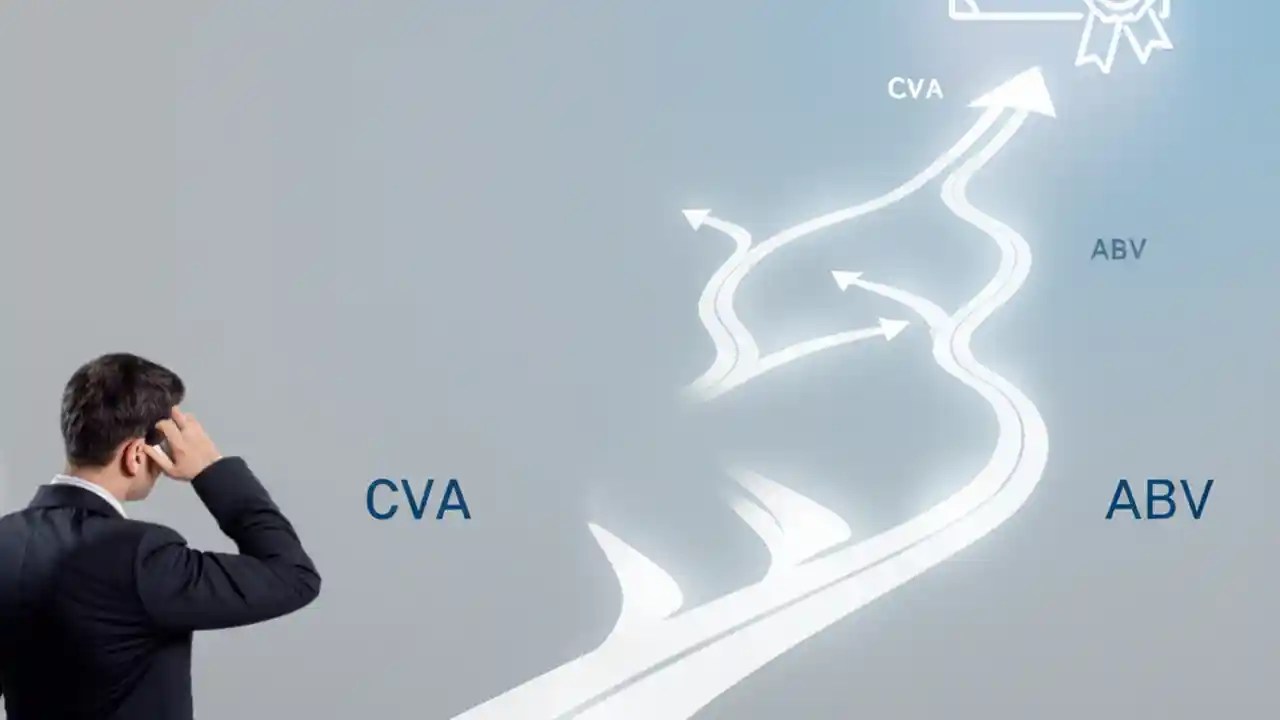 CVA

ABV

CVA

ABV