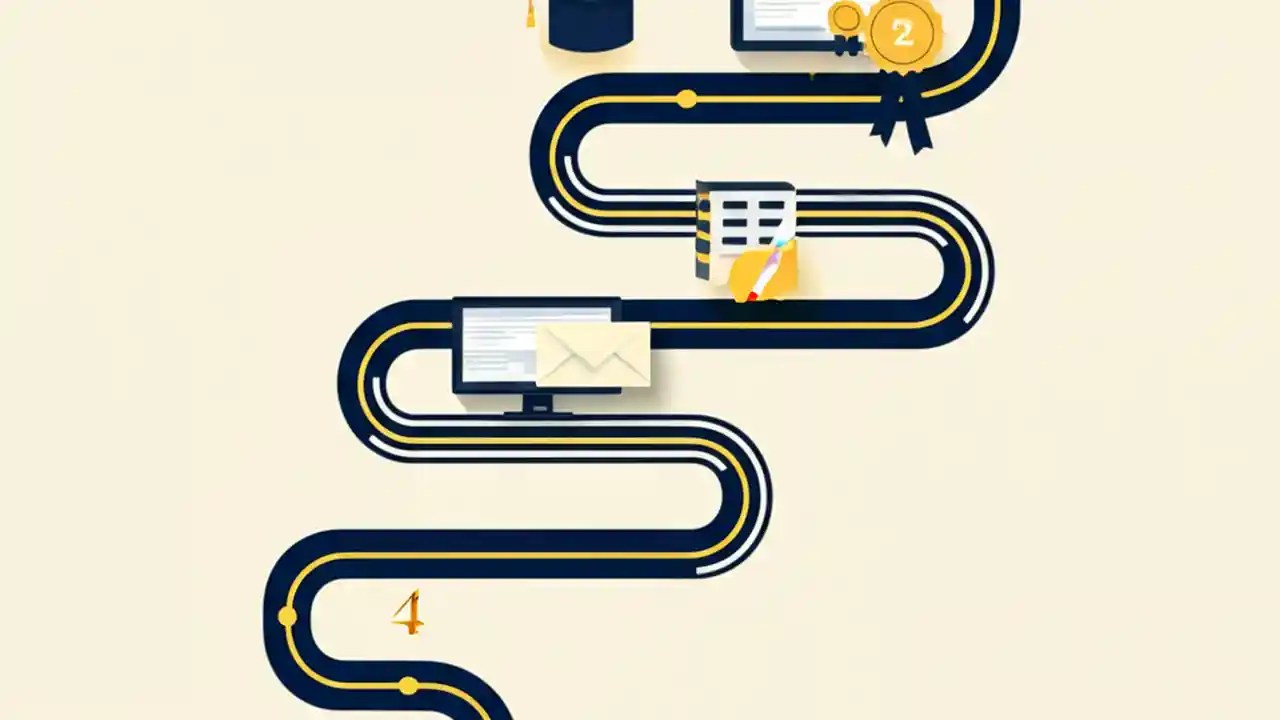 2

4