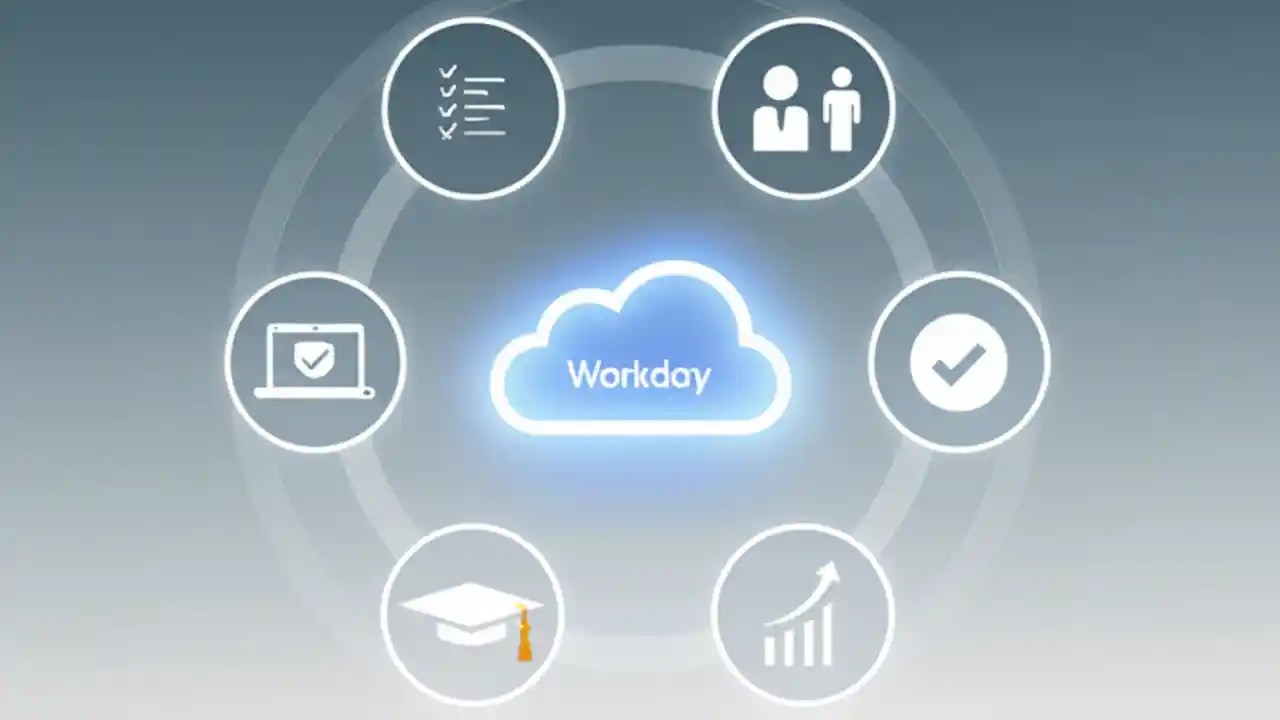 Workday