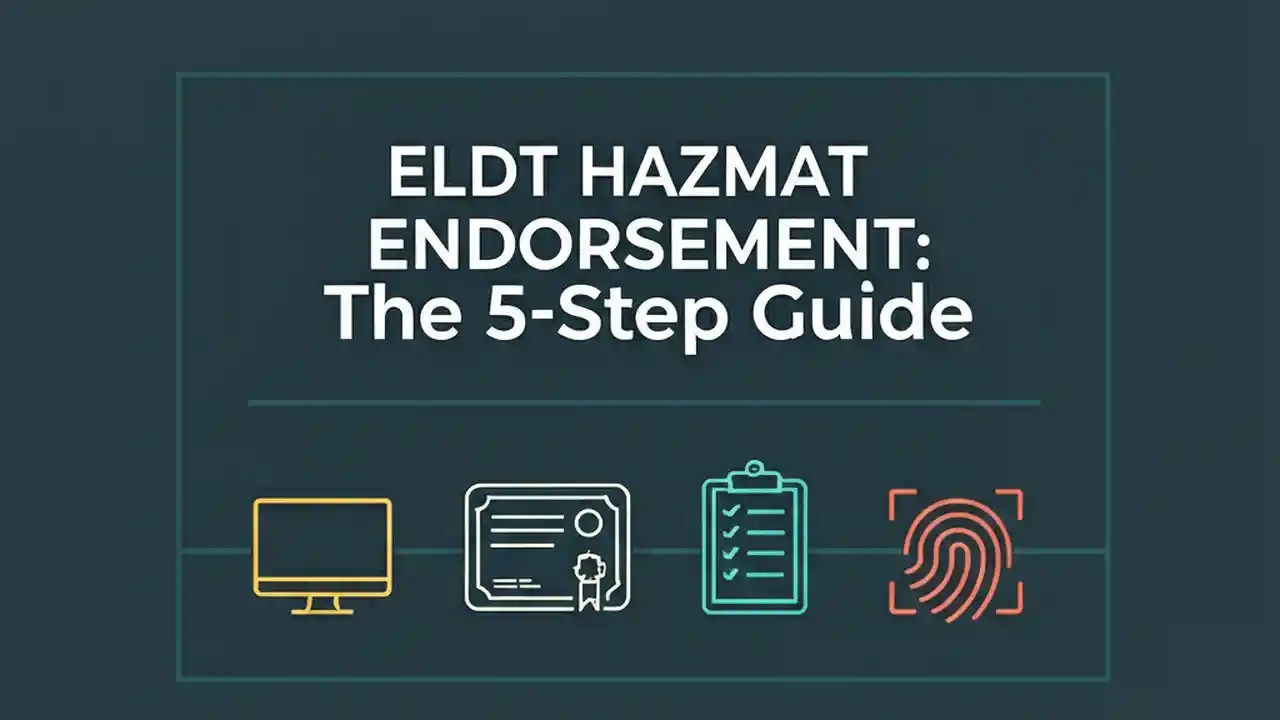 ELDT HAZMAT ENDORSEMENT: The 5-Step Guide