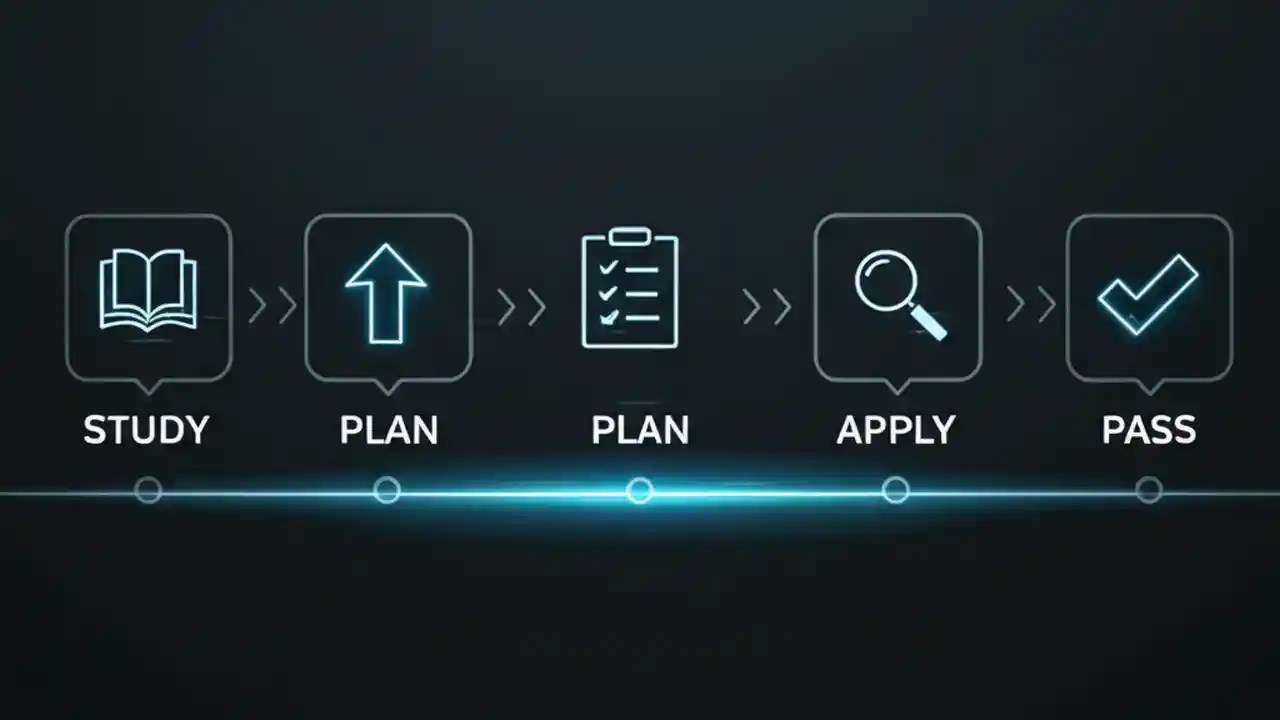 STUDY

PLAN

PLAN

APPLY

PASS