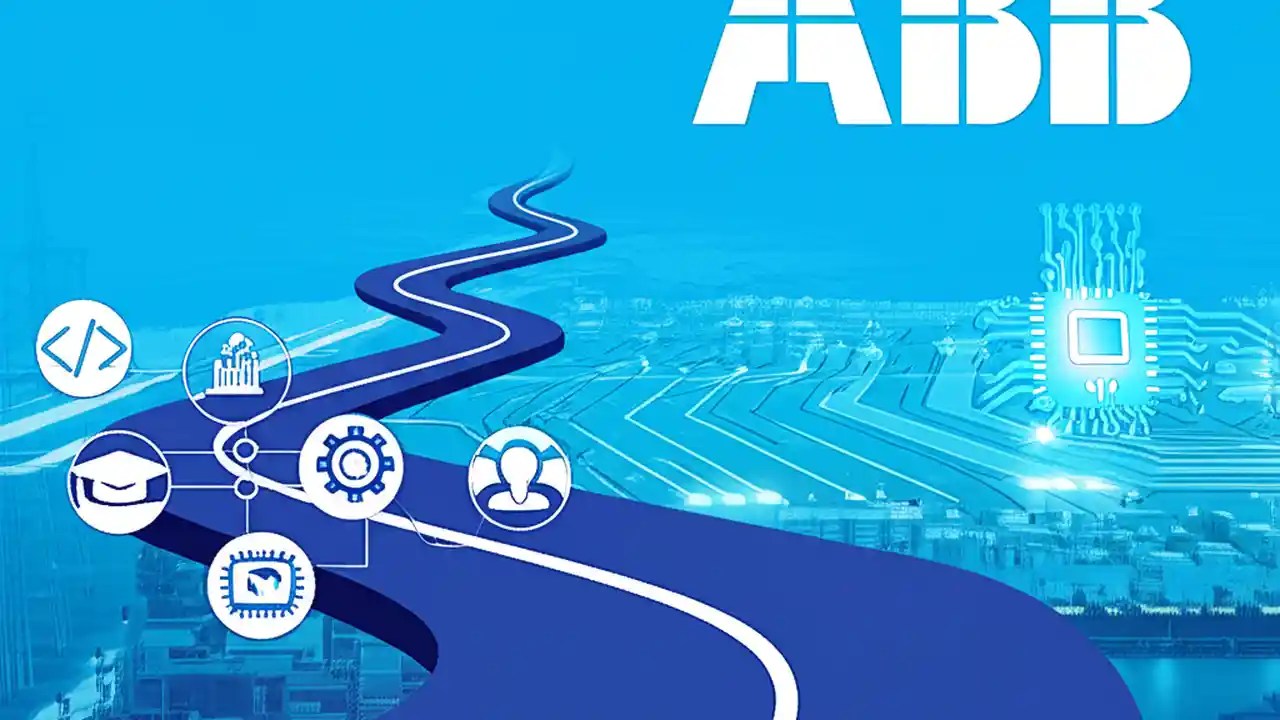 ABB