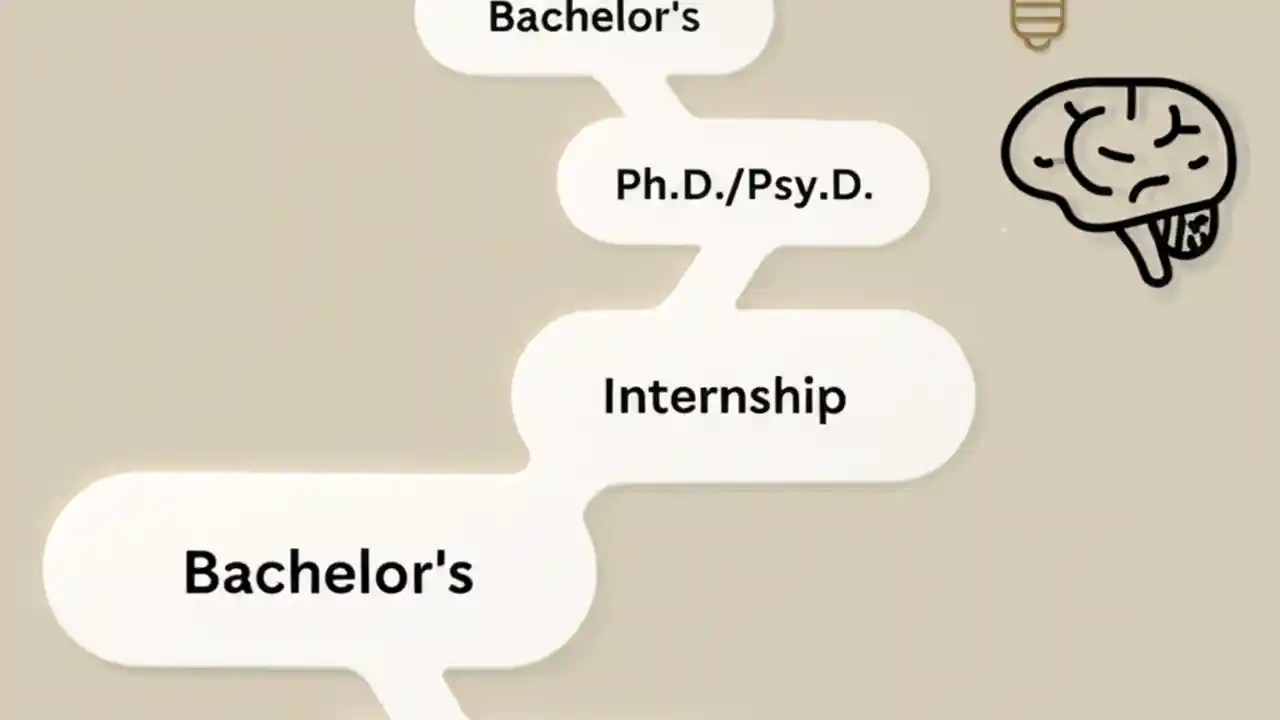 Bachelor's

Ph.D./Psy.D.

Internship

Bachelor's