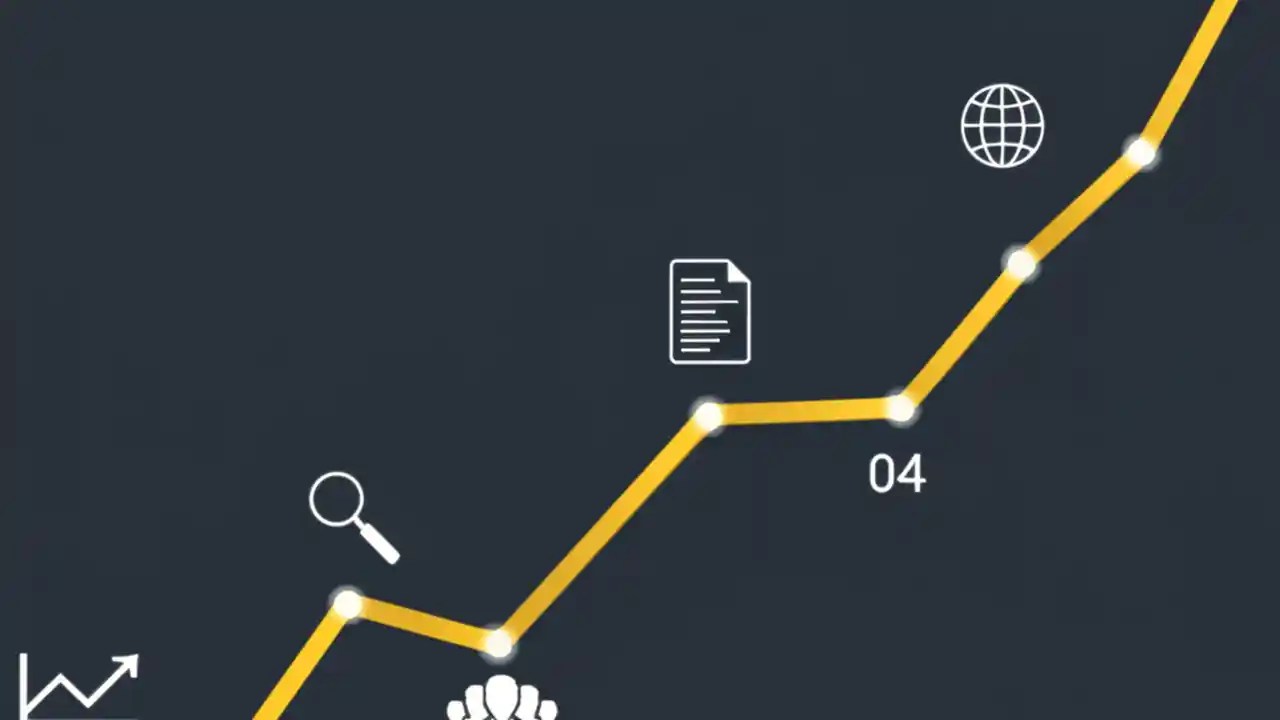 04