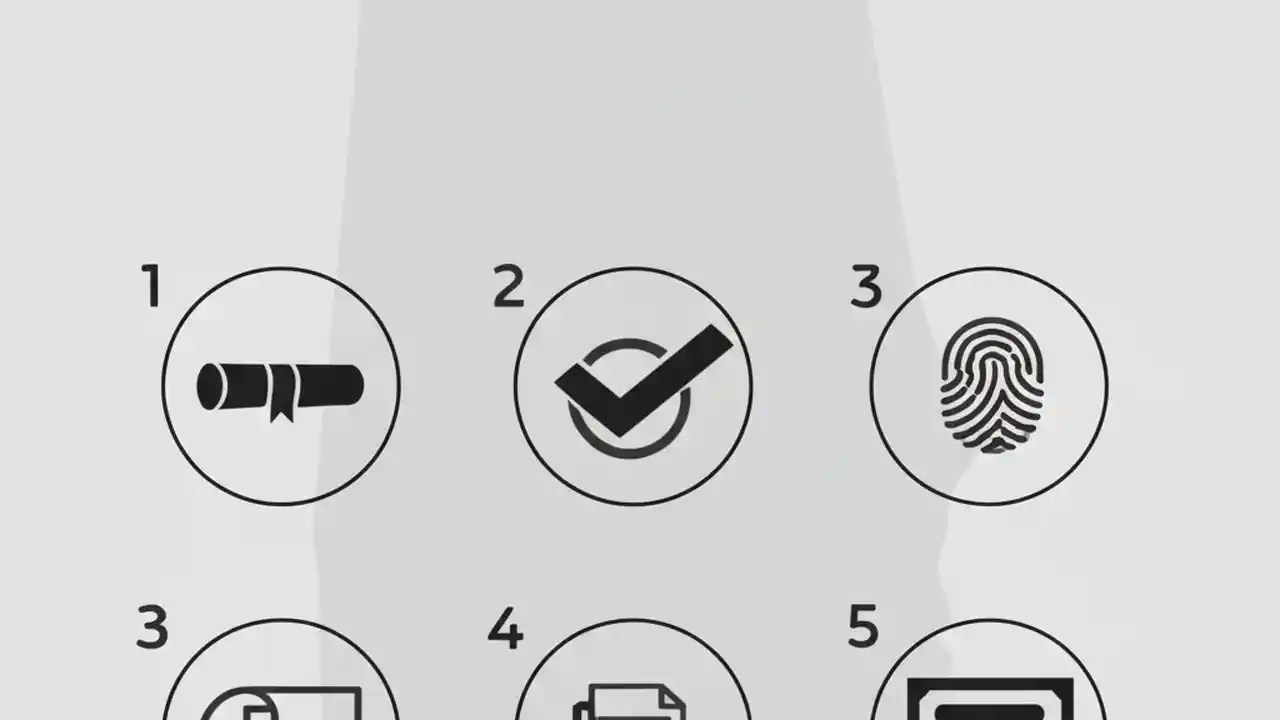 1

2

3

3

4

5