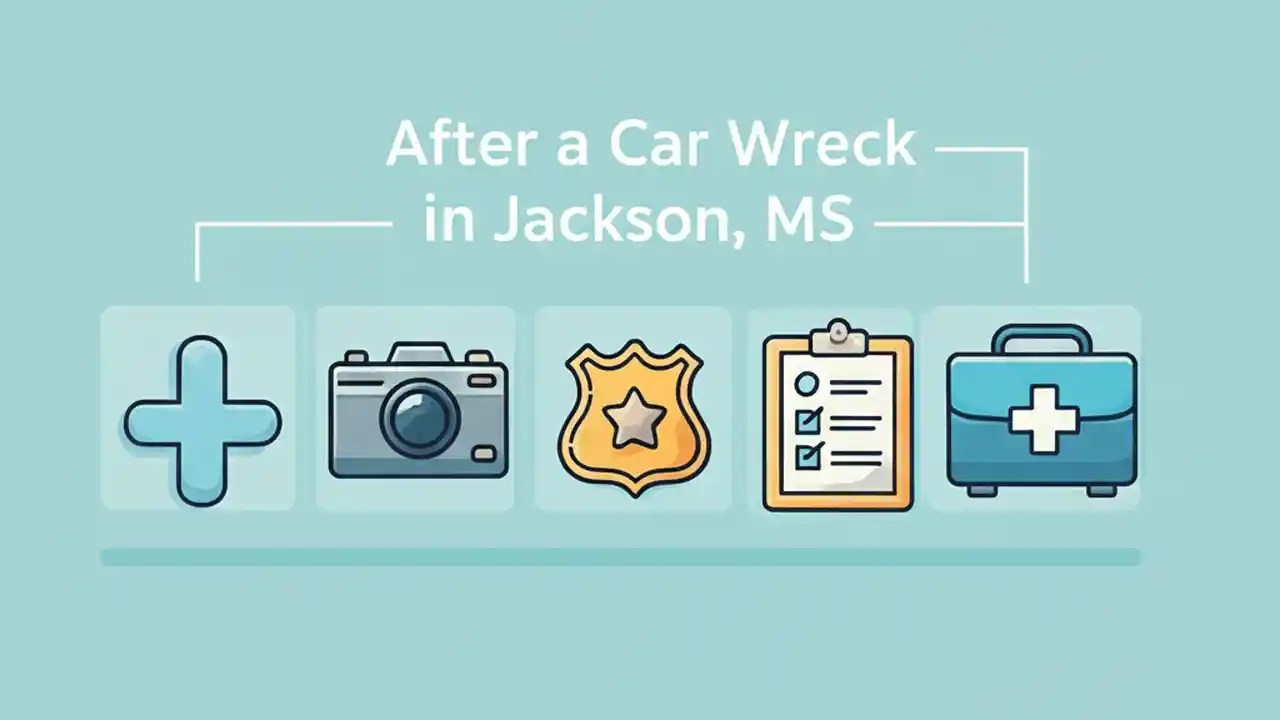 After a Car Wreck
in Jackson, MS