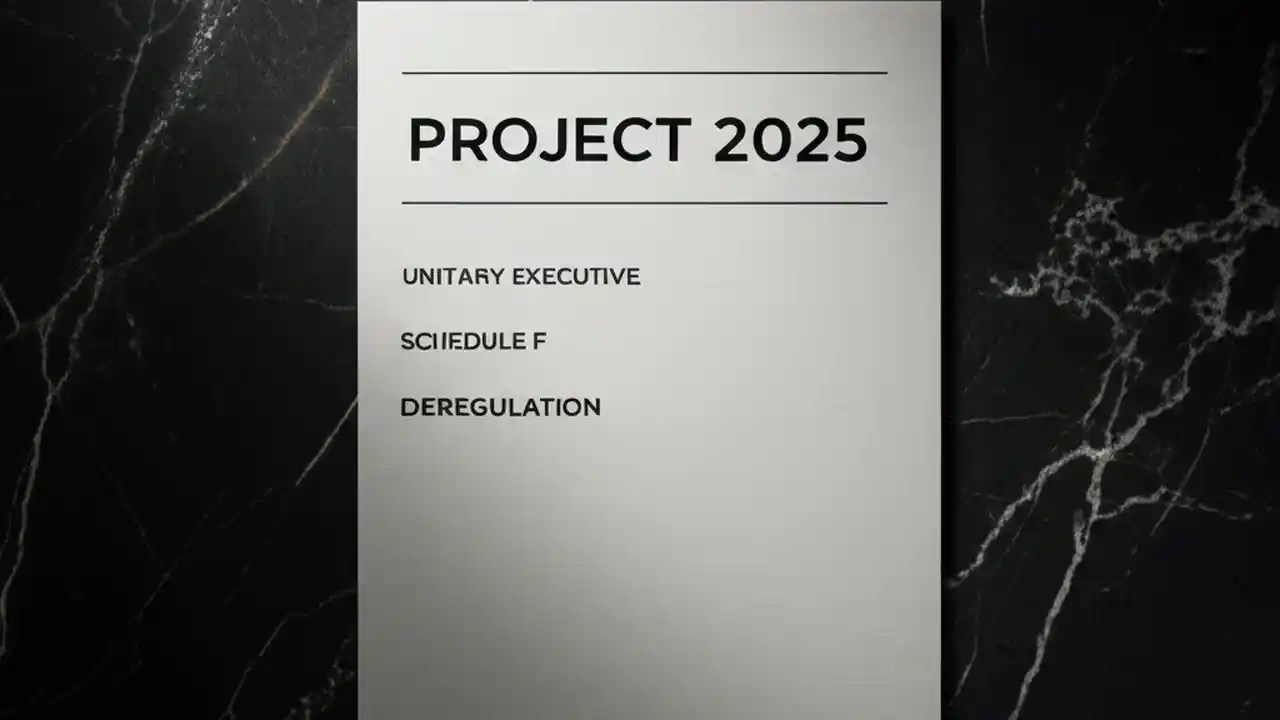 PROJECT 2025

UNITARY EXECUTIVE

SCHEDULE F

DEREGULATION