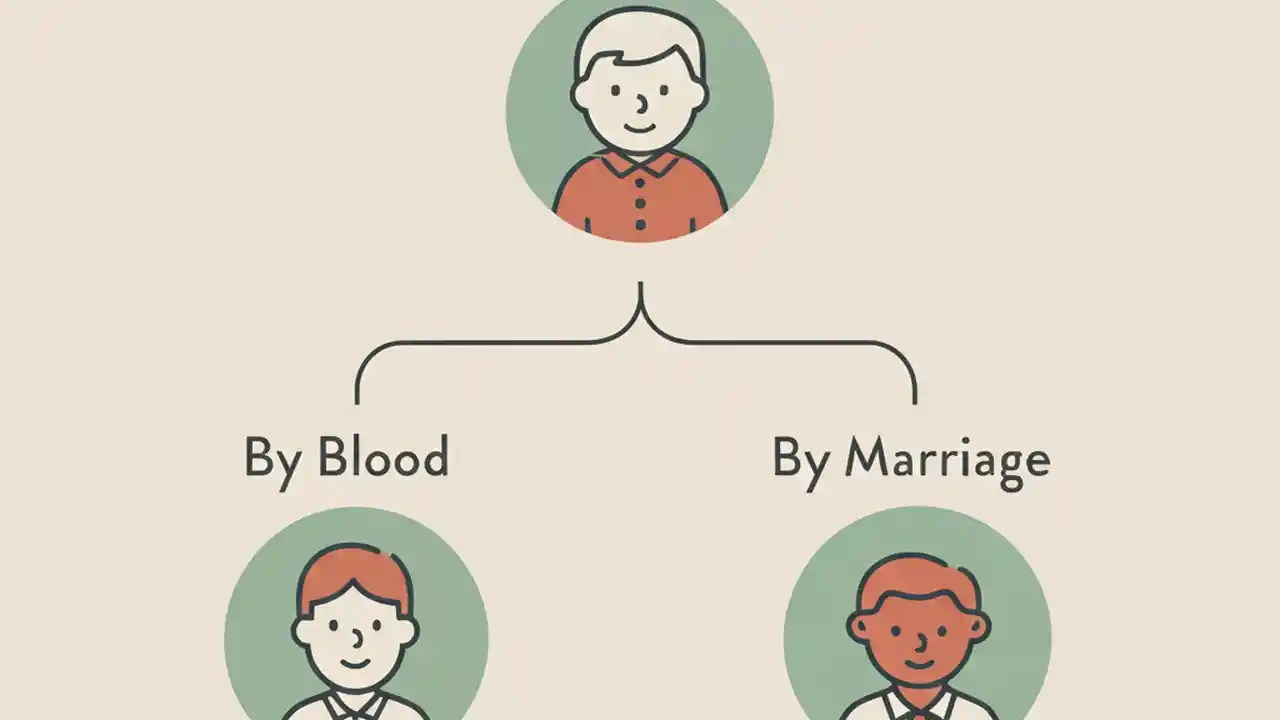 By Blood

By Marriage