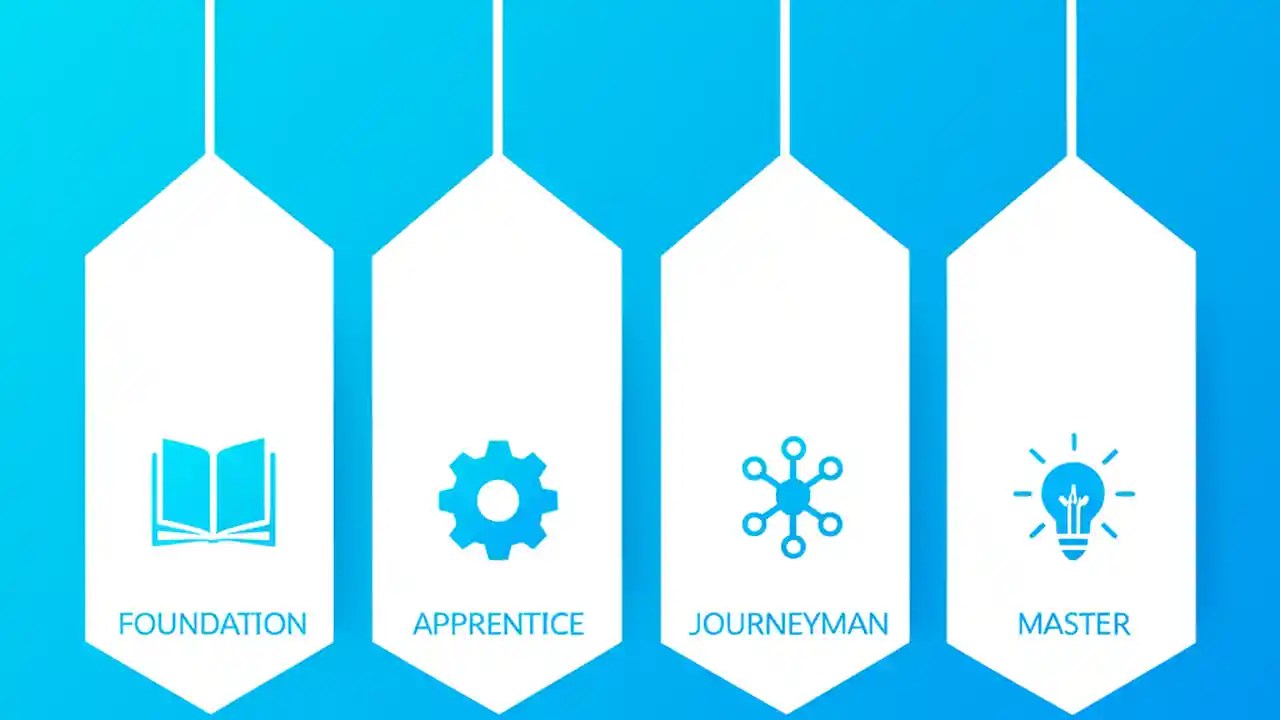 FOUNDATION

APPRENTICE

JOURNEYMAN

MASTER