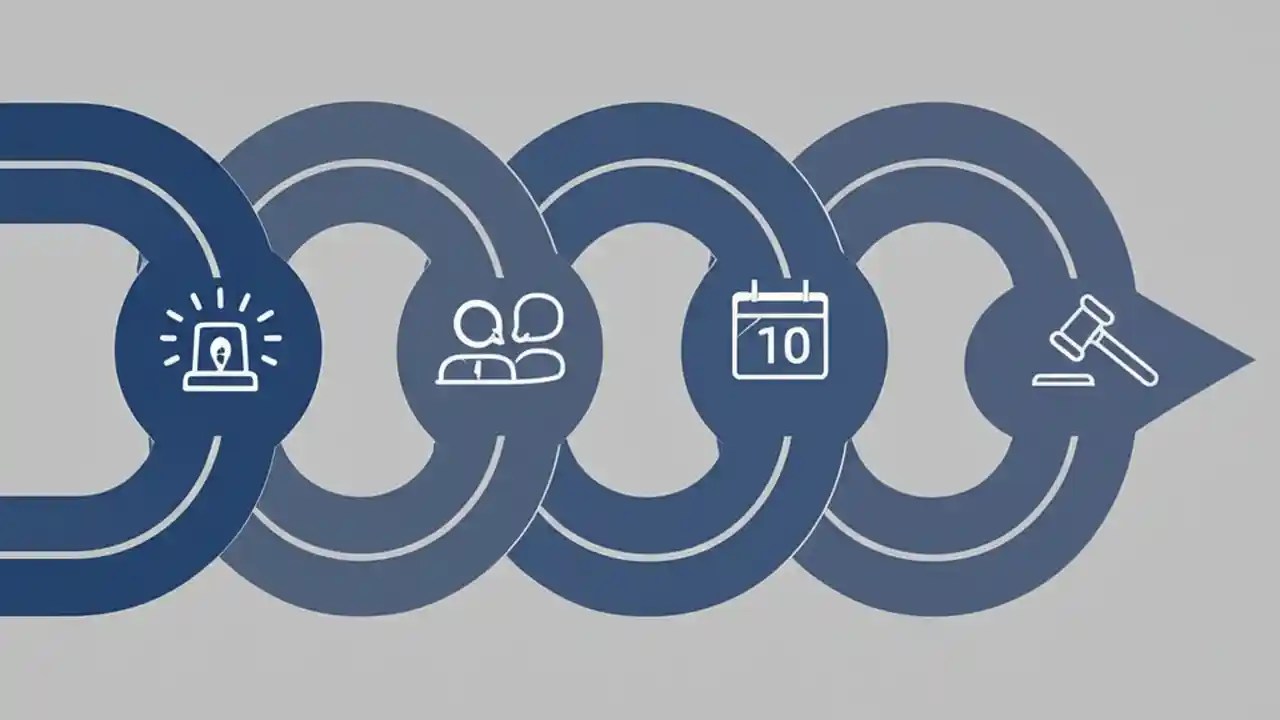 10