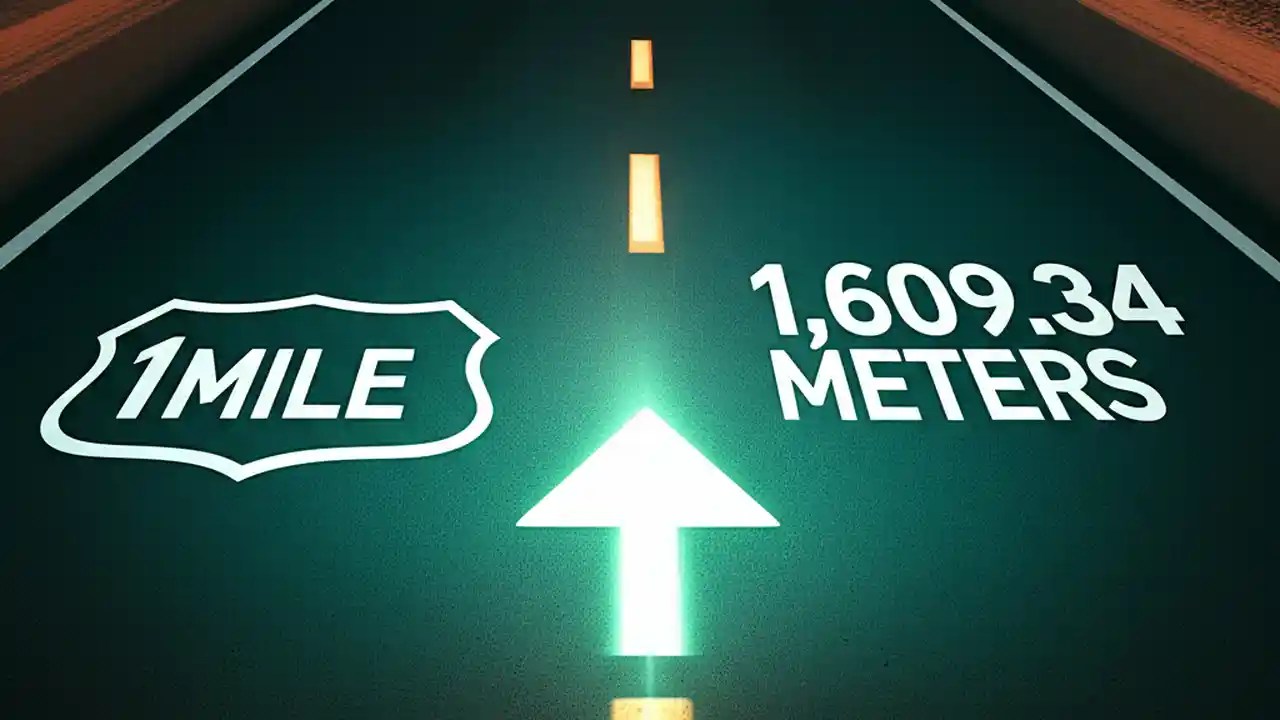 1MILE

1,609.34 METERS