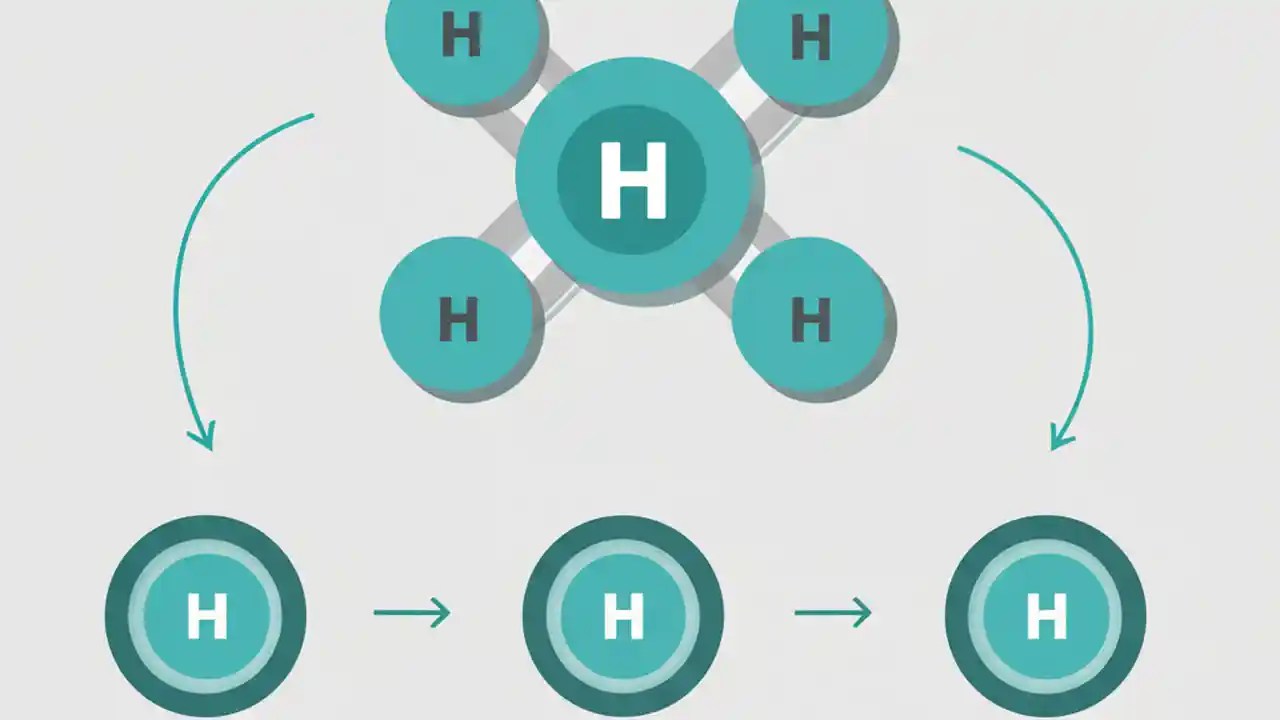 H H
H
H H

H H H