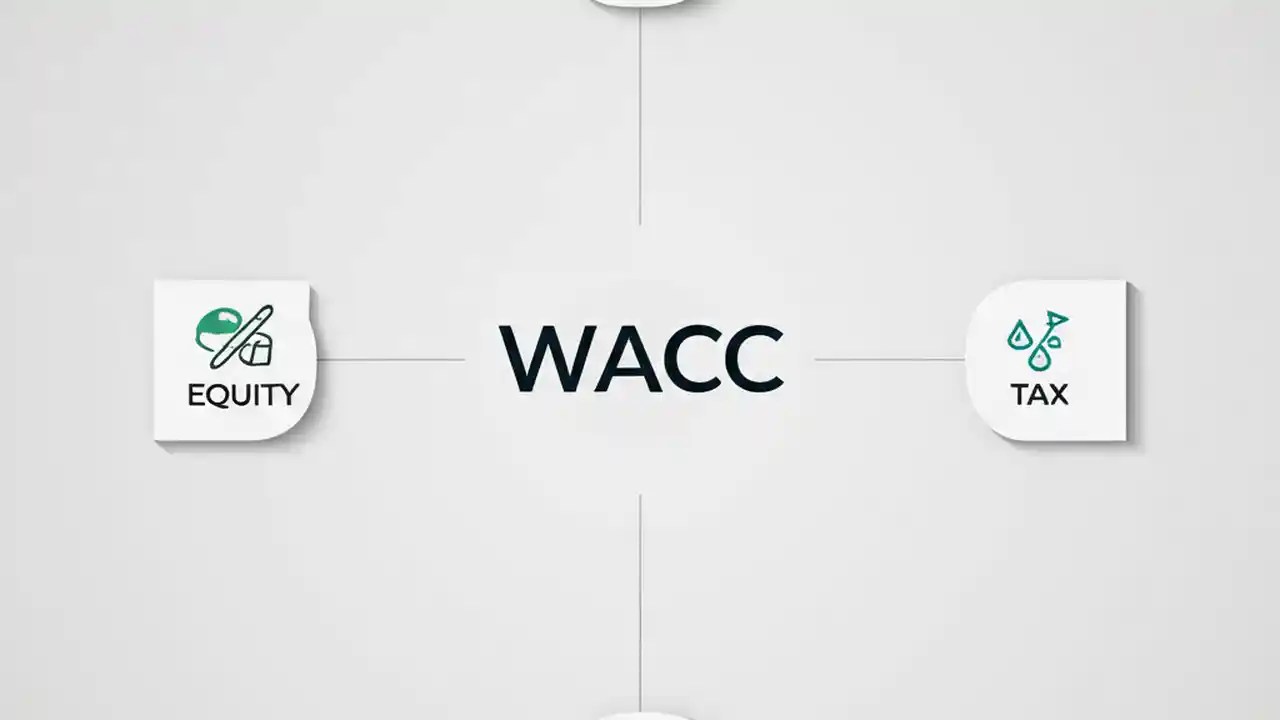 EQUITY

WACC

TAX