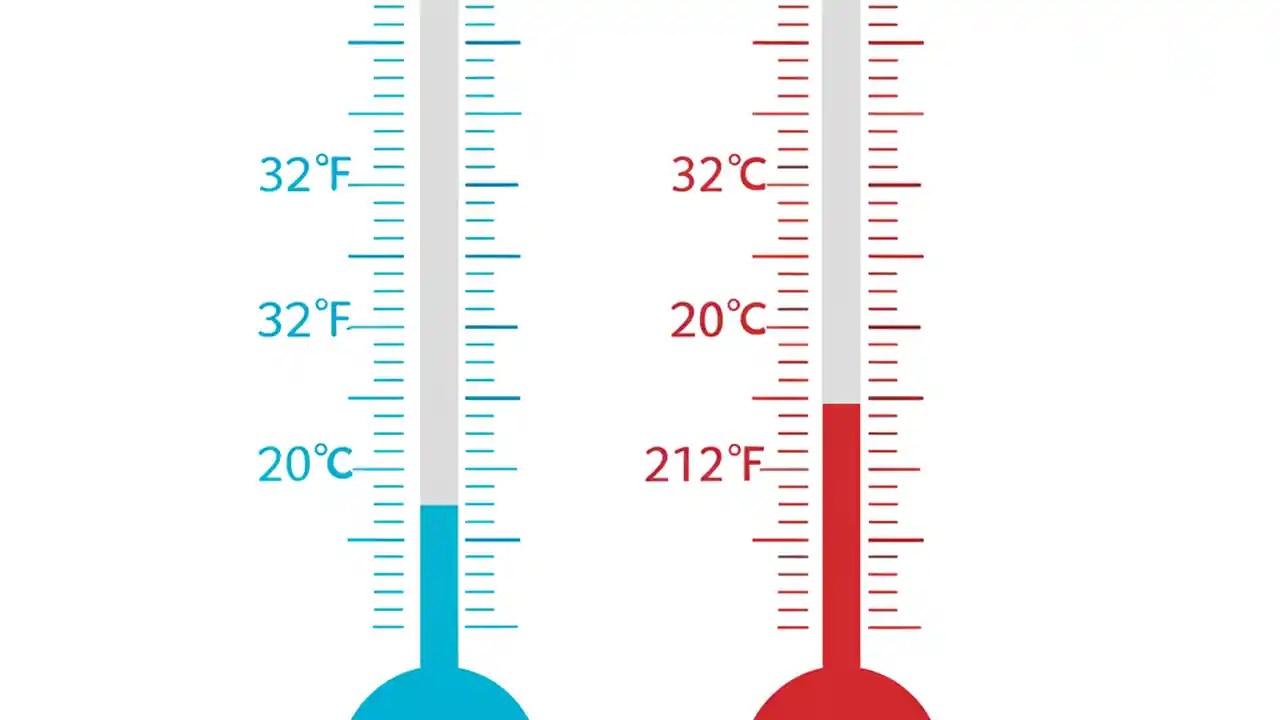 32°F
32°F
20°C
32°C
20°C
212°F