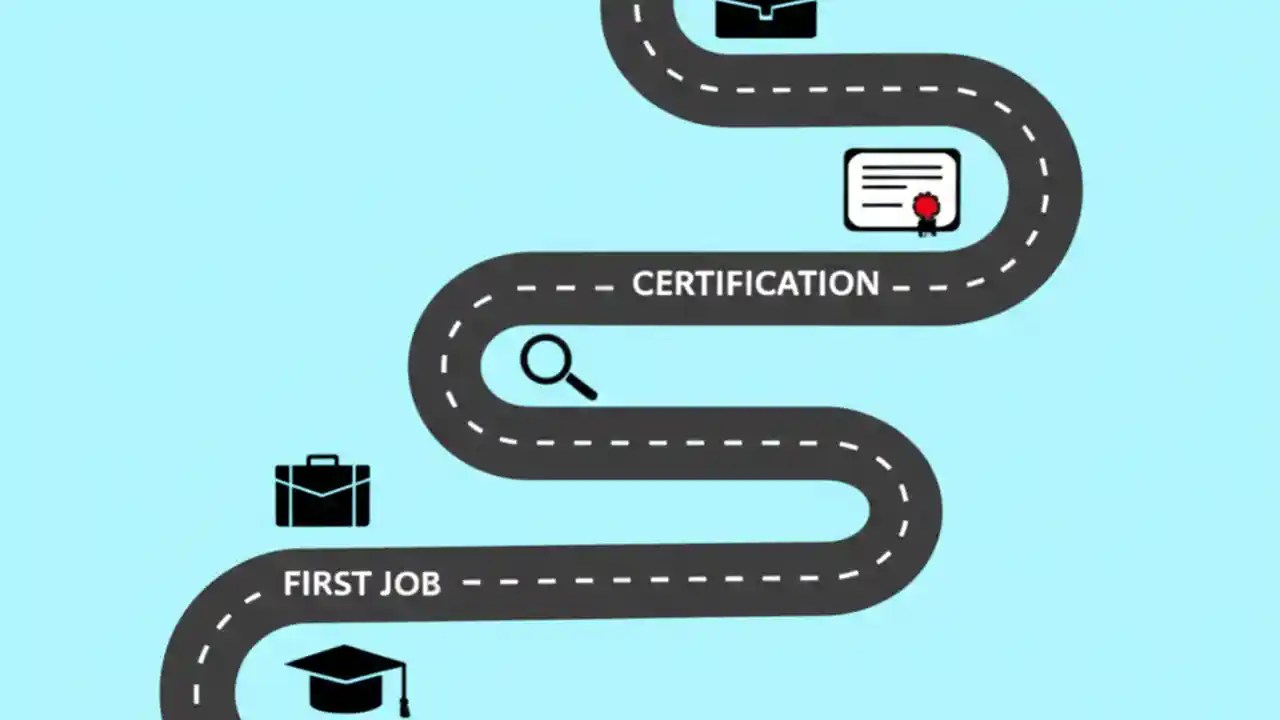 CERTIFICATION

FIRST JOB